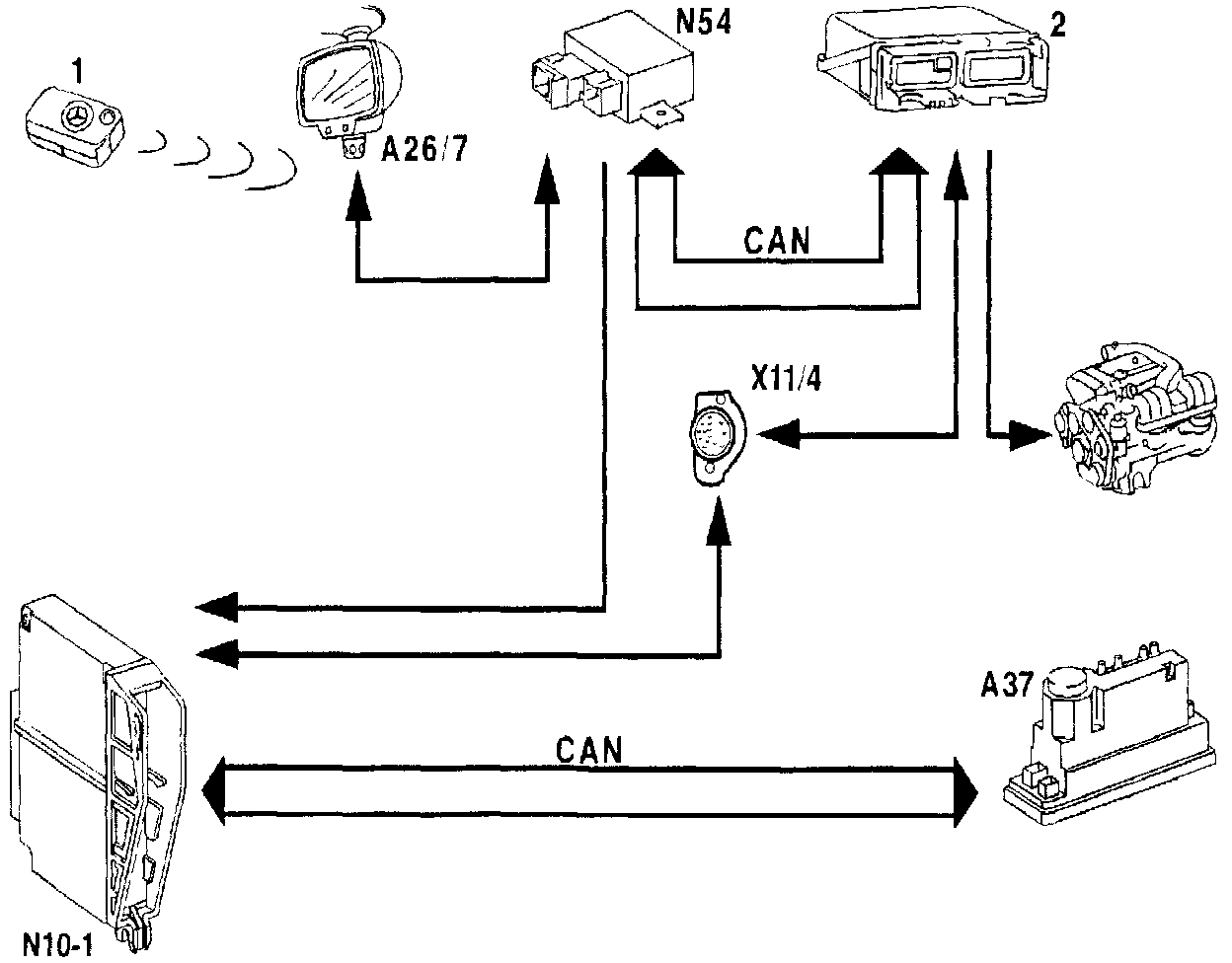 1

A26/7

N54

2

CAN

X11/4

A37

CAN

N10-1