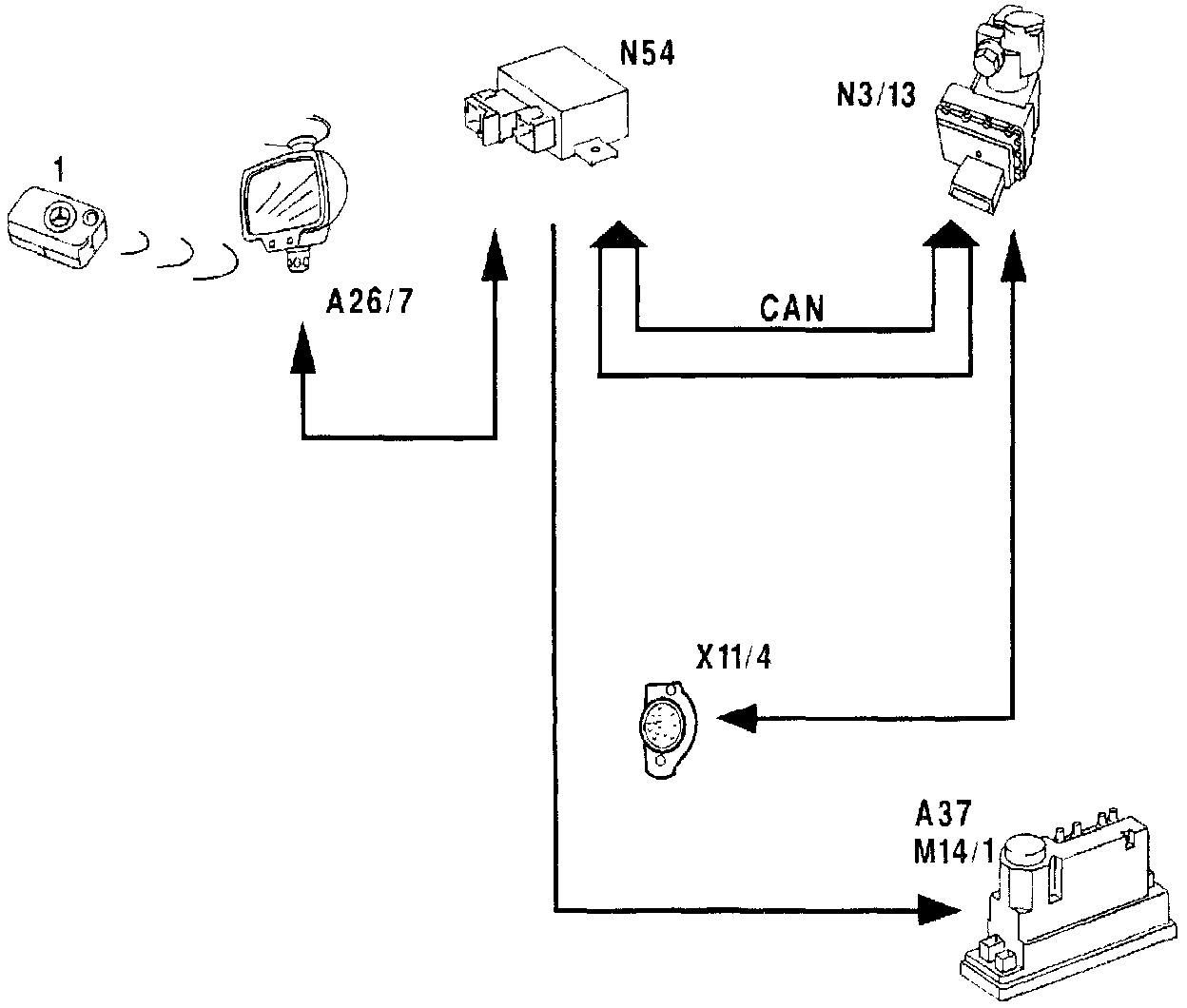 N54
N3/13
1
A26/7
CAN
X11/4
A37
M14/1