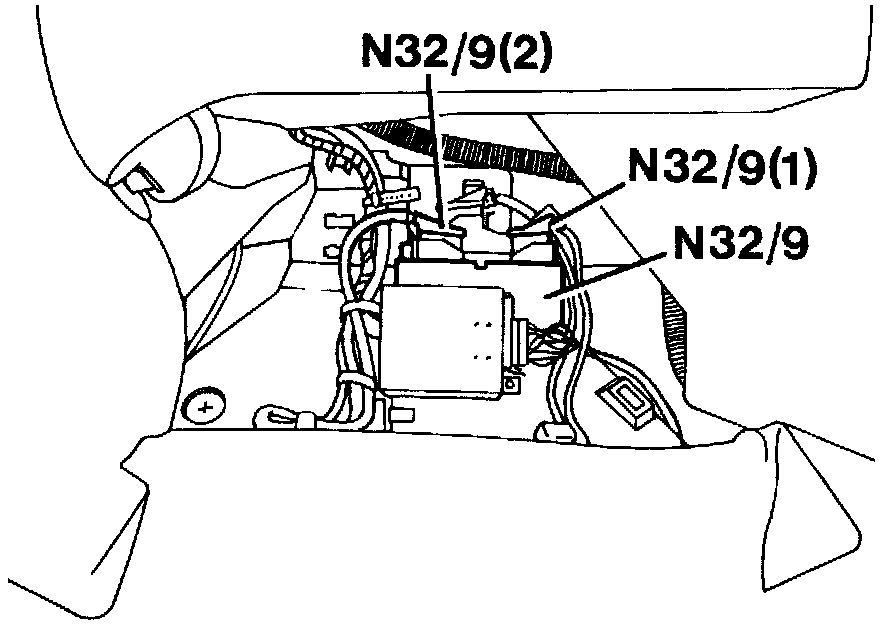 N32/9(2)
N32/9(1)
N32/9