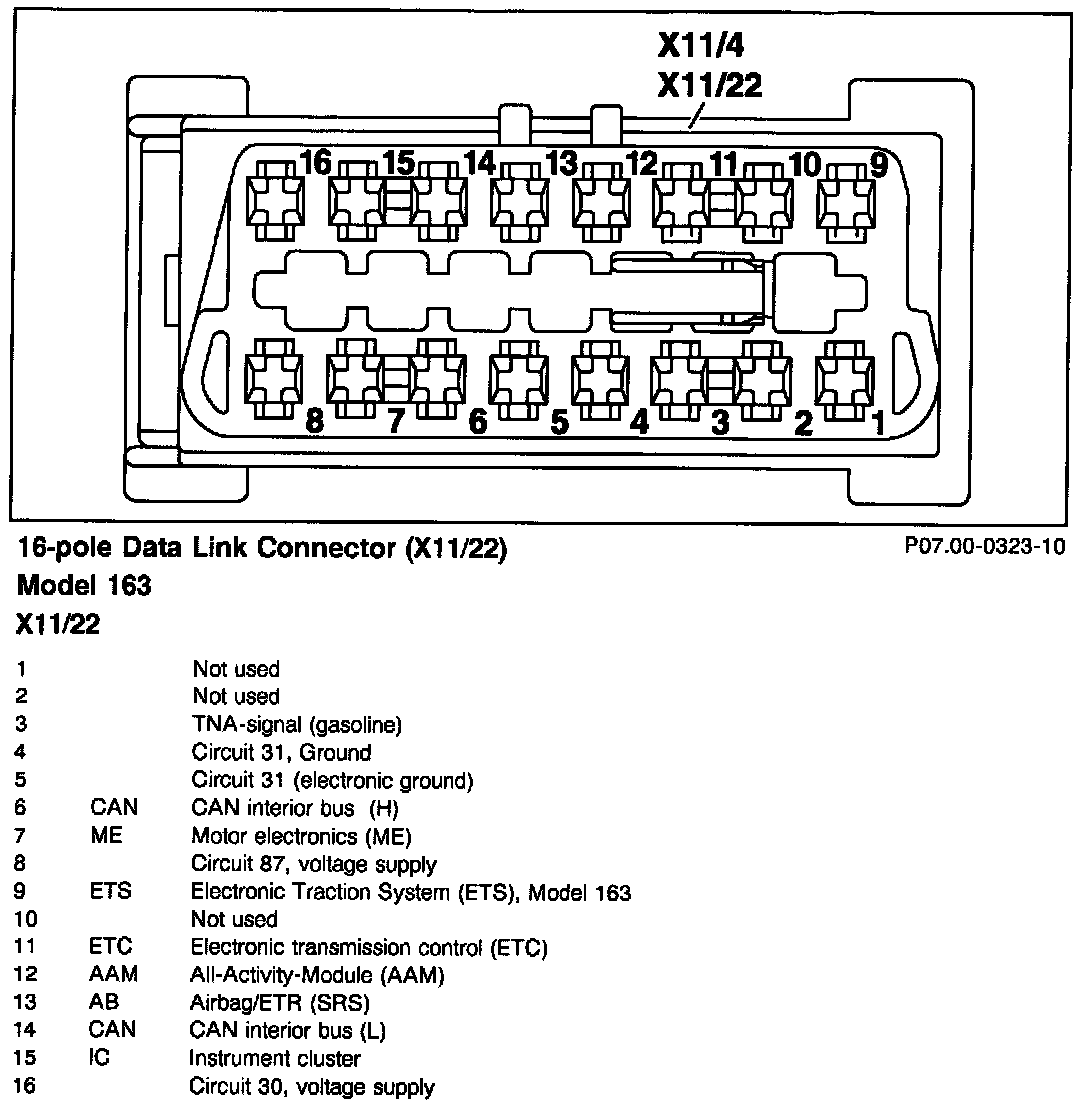 X11/4
X11/22

16 15 14 13 12 11 10 9

8 7 6 5 4 3 2 1

16-pole Data Link Connector (X11/22)

P07.00-0323-10

Model 163

X11/22

| | | |
|---|---|---|
| 1 | | Not used |
| 2 | | Not used |
| 3 | | TNA-signal (gasoline) |
| 4 | | Circuit 31, Ground |
| 5 | | Circuit 31 (electronic ground) |
| 6 | CAN | CAN interior bus (H) |
| 7 | ME | Motor electronics (ME) |
| 8 | | Circuit 87, voltage supply |
| 9 | ETS | Electronic Traction System (ETS), Model 163 |
| 10 | | Not used |
| 11 | ETC | Electronic transmission control (ETC) |
| 12 | AAM | All-Activity-Module (AAM) |
| 13 | AB | Airbag/ETR (SRS) |
| 14 | CAN | CAN interior bus (L) |
| 15 | IC | Instrument cluster |
| 16 | | Circuit 30, voltage supply |