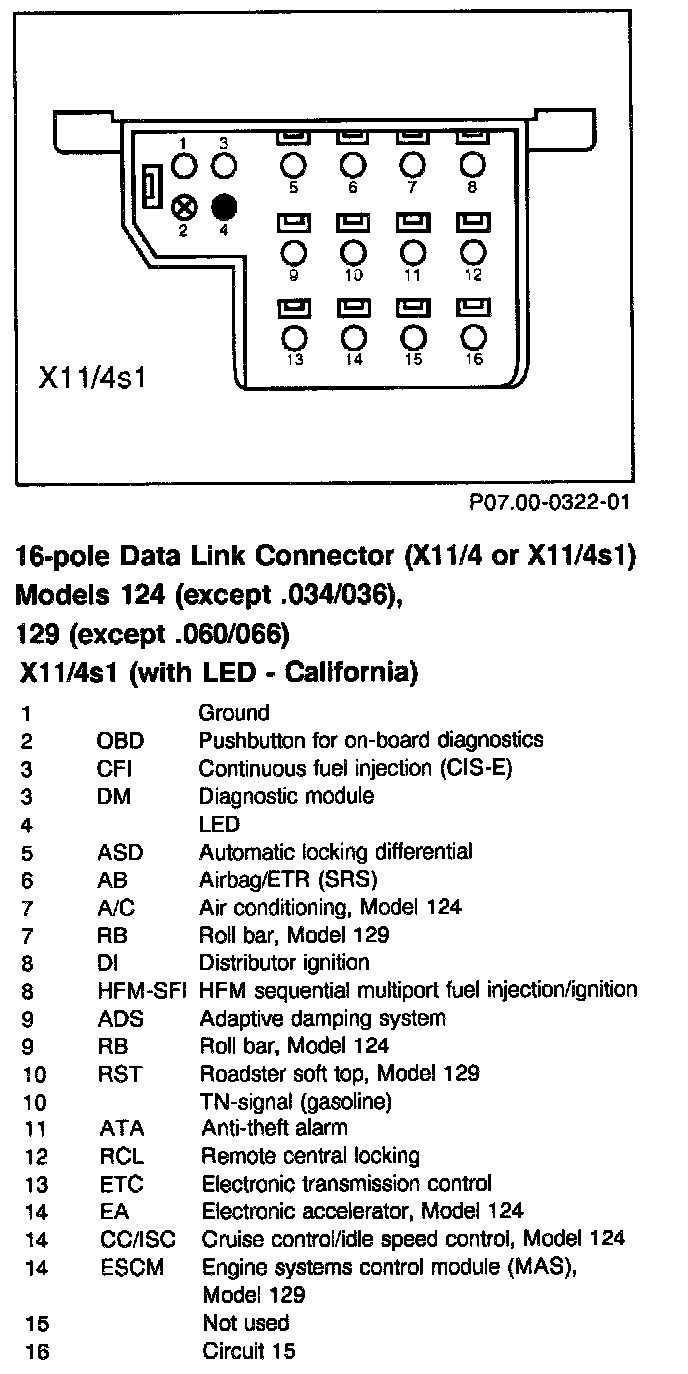 1 3 2 4 5 6 7 8 9 10 11 12 13 14 15 16

X11/4s1

P07.00-0322-01

16-pole Data Link Connector (X11/4 or X11/4s1) Models 124 (except .034/036), 129 (except .060/066)
X11/4s1 (with LED - California)

| | | |
|---|---|---|
| 1 | | Ground |
| 2 | OBD | Pushbutton for on-board diagnostics |
| 3 | CFI | Continuous fuel injection (CIS-E) |
| 3 | DM | Diagnostic module |
| 4 | | LED |
| 5 | ASD | Automatic locking differential |
| 6 | AB | Airbag/ETR (SRS) |
| 7 | A/C | Air conditioning, Model 124 |
| 7 | RB | Roll bar, Model 129 |
| 8 | DI | Distributor ignition |
| 8 | HFM-SFI | HFM sequential multiport fuel injection/ignition |
| 9 | ADS | Adaptive damping system |
| 9 | RB | Roll bar, Model 124 |
| 10 | RST | Roadster soft top, Model 129 |
| 10 | | TN-signal (gasoline) |
| 11 | ATA | Anti-theft alarm |
| 12 | RCL | Remote central locking |
| 13 | ETC | Electronic transmission control |
| 14 | EA | Electronic accelerator, Model 124 |
| 14 | CC/ISC | Cruise control/idle speed control, Model 124 |
| 14 | ESCM | Engine systems control module (MAS), Model 129 |
| 15 | | Not used |
| 16 | | Circuit 15 |