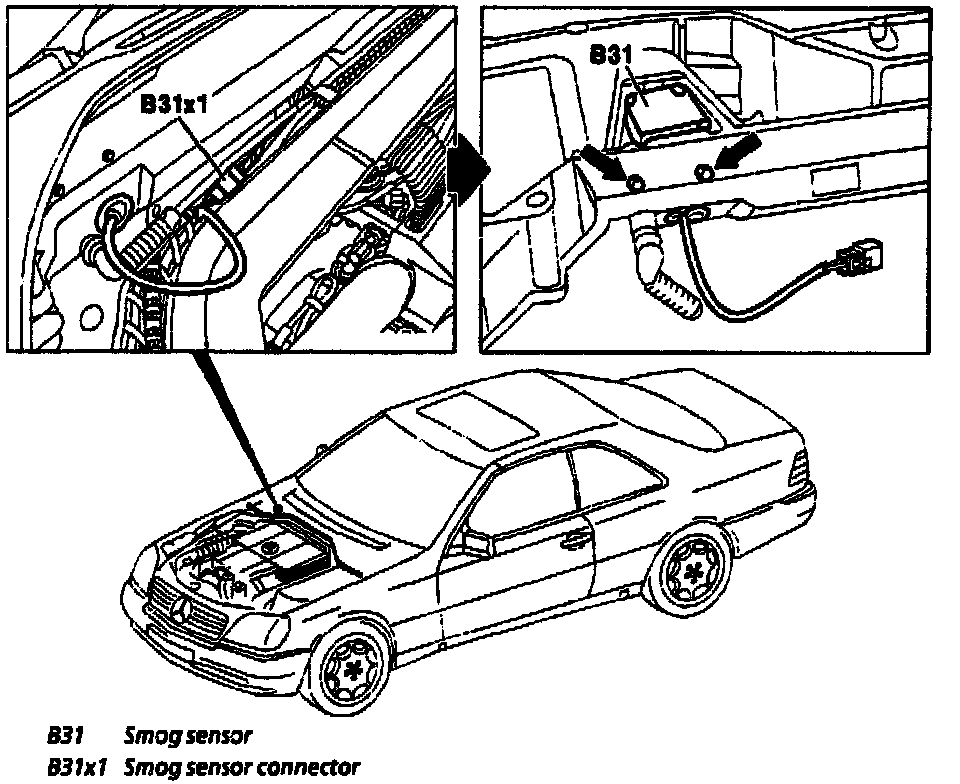 B31x1

B31

B31 Smog sensor
B31x1 Smog sensor connector