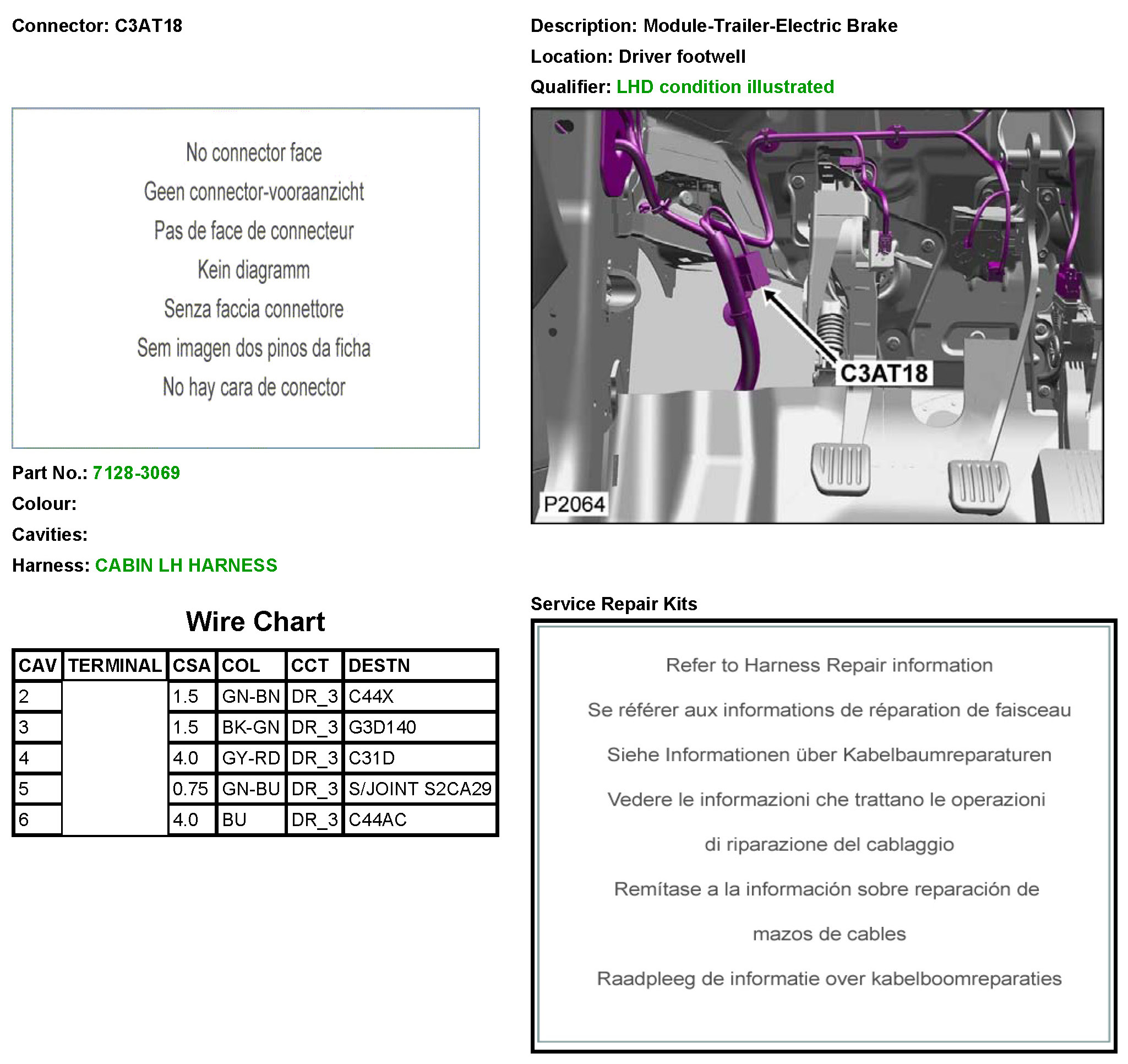 Connector: C3AT18

No connector face
Geen connector-vooraanzicht
Pas de face de connecteur
Kein diagramm
Senza faccia connettore
Sem imagen dos pinos da ficha
No hay cara de conector

Part No.: 7128-3069
Colour:
Cavities:
Harness: CABIN LH HARNESS

Wire Chart

| CAV | TERMINAL | CSA | COL | CCT | DESTN |
|---|---|---|---|---|---|
| 2 | | 1.5 | GN-BN | DR_3 | C44X |
| 3 | | 1.5 | BK-GN | DR_3 | G3D140 |
| 4 | | 4.0 | GY-RD | DR_3 | C31D |
| 5 | | 0.75 | GN-BU | DR_3 | S/JOINT S2CA29 |
| 6 | | 4.0 | BU | DR_3 | C44AC |

Description: Module-Trailer-Electric Brake
Location: Driver footwell
Qualifier: LHD condition illustrated

C3AT18
P2064

Service Repair Kits

Refer to Harness Repair information
Se référer aux informations de réparation de faisceau
Siehe Informationen über Kabelbaumreparaturen
Vedere le informazioni che trattano le operazioni di riparazione del cablaggio
Remítase a la información sobre reparación de mazos de cables
Raadpleeg de informatie over kabelboomreparaties