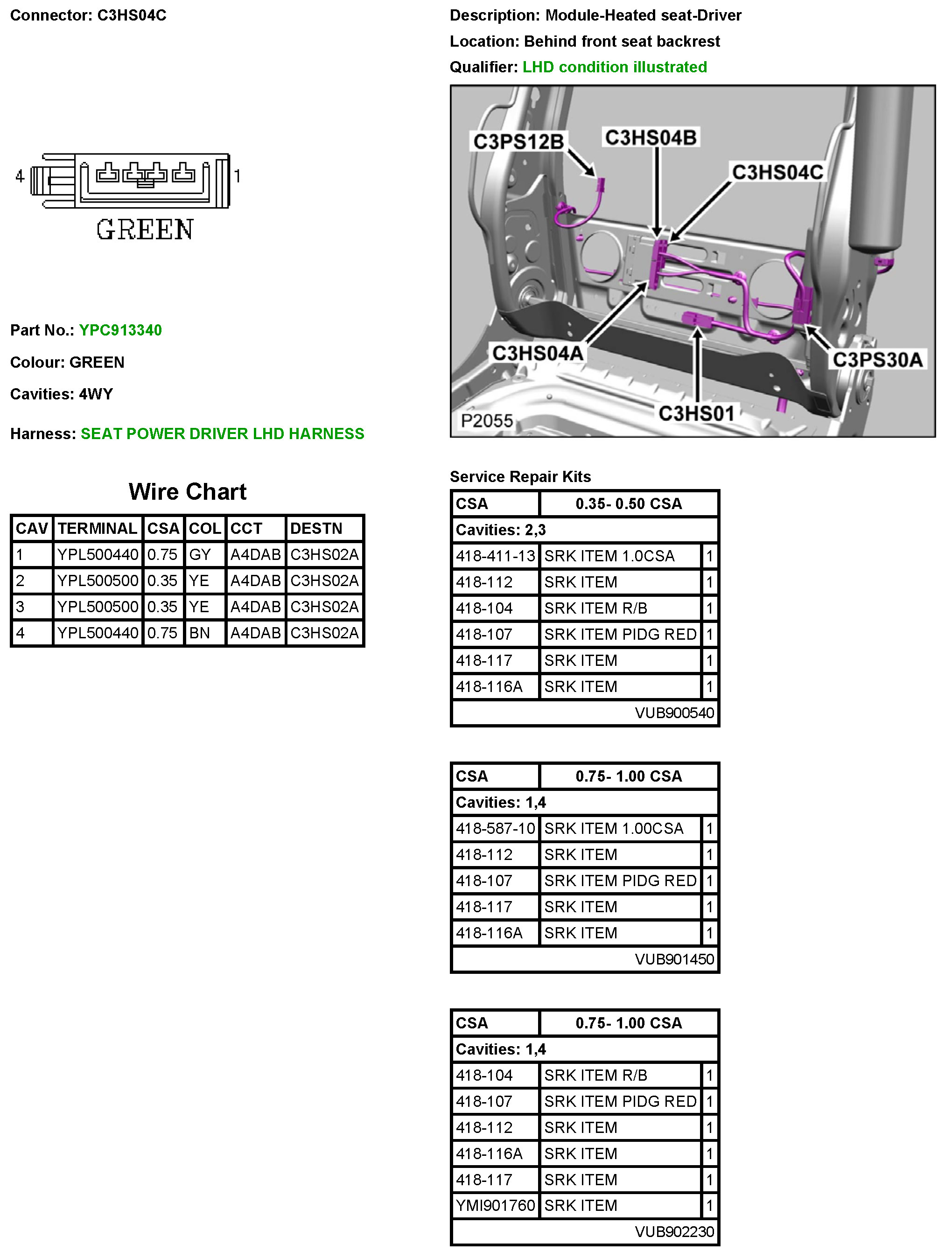 Connector: C3HS04C

4 1

GREEN

Part No.: YPC913340

Colour: GREEN

Cavities: 4WY

Harness: SEAT POWER DRIVER LHD HARNESS

Wire Chart

| CAV | TERMINAL | CSA | COL | CCT | DESTN |
|---|---|---|---|---|---|
| 1 | YPL500440 | 0.75 | GY | A4DAB | C3HS02A |
| 2 | YPL500500 | 0.35 | YE | A4DAB | C3HS02A |
| 3 | YPL500500 | 0.35 | YE | A4DAB | C3HS02A |
| 4 | YPL500440 | 0.75 | BN | A4DAB | C3HS02A |

Description: Module-Heated seat-Driver

Location: Behind front seat backrest

Qualifier: LHD condition illustrated

C3PS12B
C3HS04B
C3HS04C
C3HS04A
C3PS30A
C3HS01
P2055

Service Repair Kits

| CSA | 0.35- 0.50 CSA | |
|---|---|---|
| Cavities: 2,3 | | |
| 418-411-13 | SRK ITEM 1.0CSA | 1 |
| 418-112 | SRK ITEM | 1 |
| 418-104 | SRK ITEM R/B | 1 |
| 418-107 | SRK ITEM PIDG RED | 1 |
| 418-117 | SRK ITEM | 1 |
| 418-116A | SRK ITEM | 1 |
| | VUB900540 | |

| CSA | 0.75- 1.00 CSA | |
|---|---|---|
| Cavities: 1,4 | | |
| 418-587-10 | SRK ITEM 1.00CSA | 1 |
| 418-112 | SRK ITEM | 1 |
| 418-107 | SRK ITEM PIDG RED | 1 |
| 418-117 | SRK ITEM | 1 |
| 418-116A | SRK ITEM | 1 |
| | VUB901450 | |

| CSA | 0.75- 1.00 CSA | |
|---|---|---|
| Cavities: 1,4 | | |
| 418-104 | SRK ITEM R/B | 1 |
| 418-107 | SRK ITEM PIDG RED | 1 |
| 418-112 | SRK ITEM | 1 |
| 418-116A | SRK ITEM | 1 |
| 418-117 | SRK ITEM | 1 |
| YMI901760 | SRK ITEM | 1 |
| | VUB902230 | |