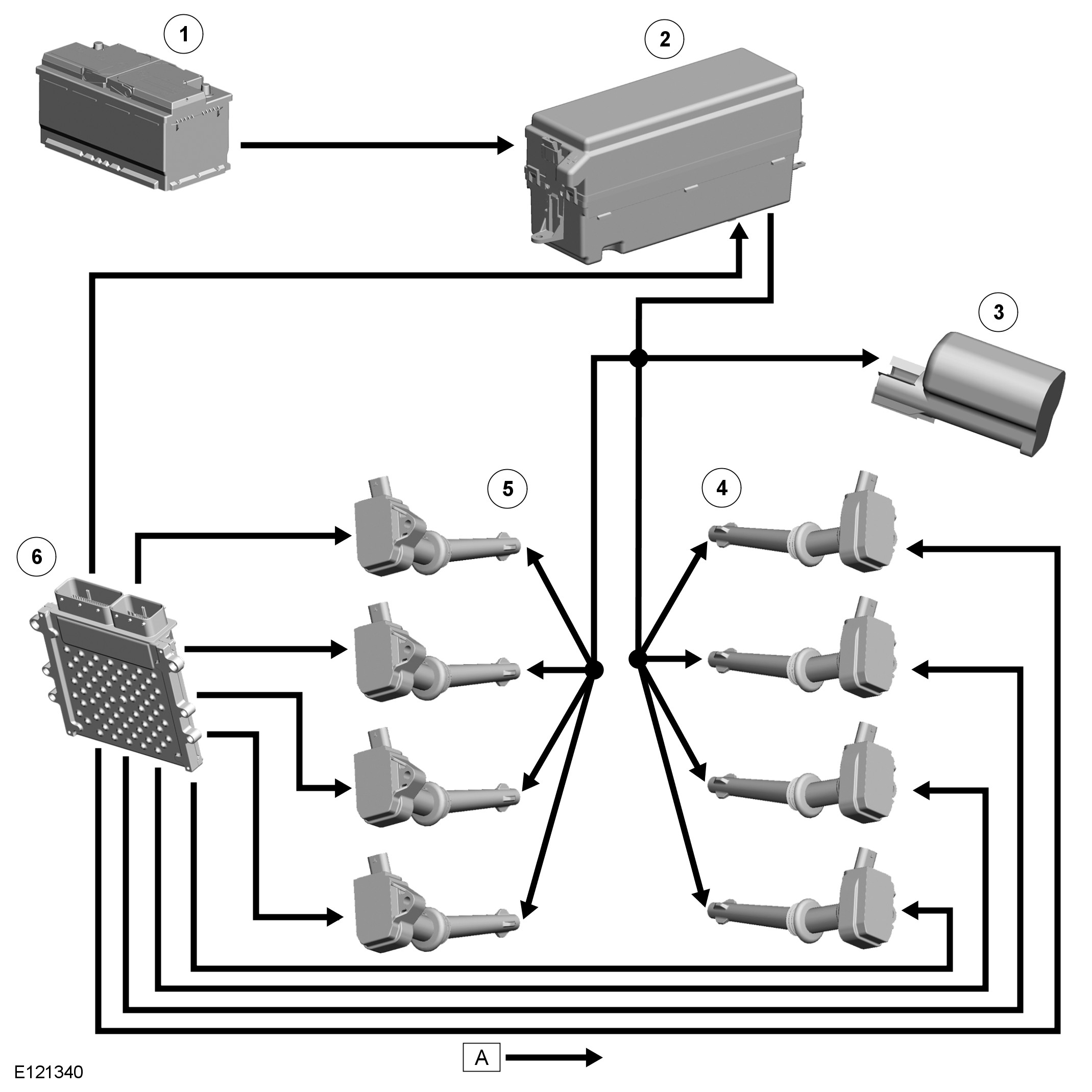 1
2
3
5
4
6
A
E121340