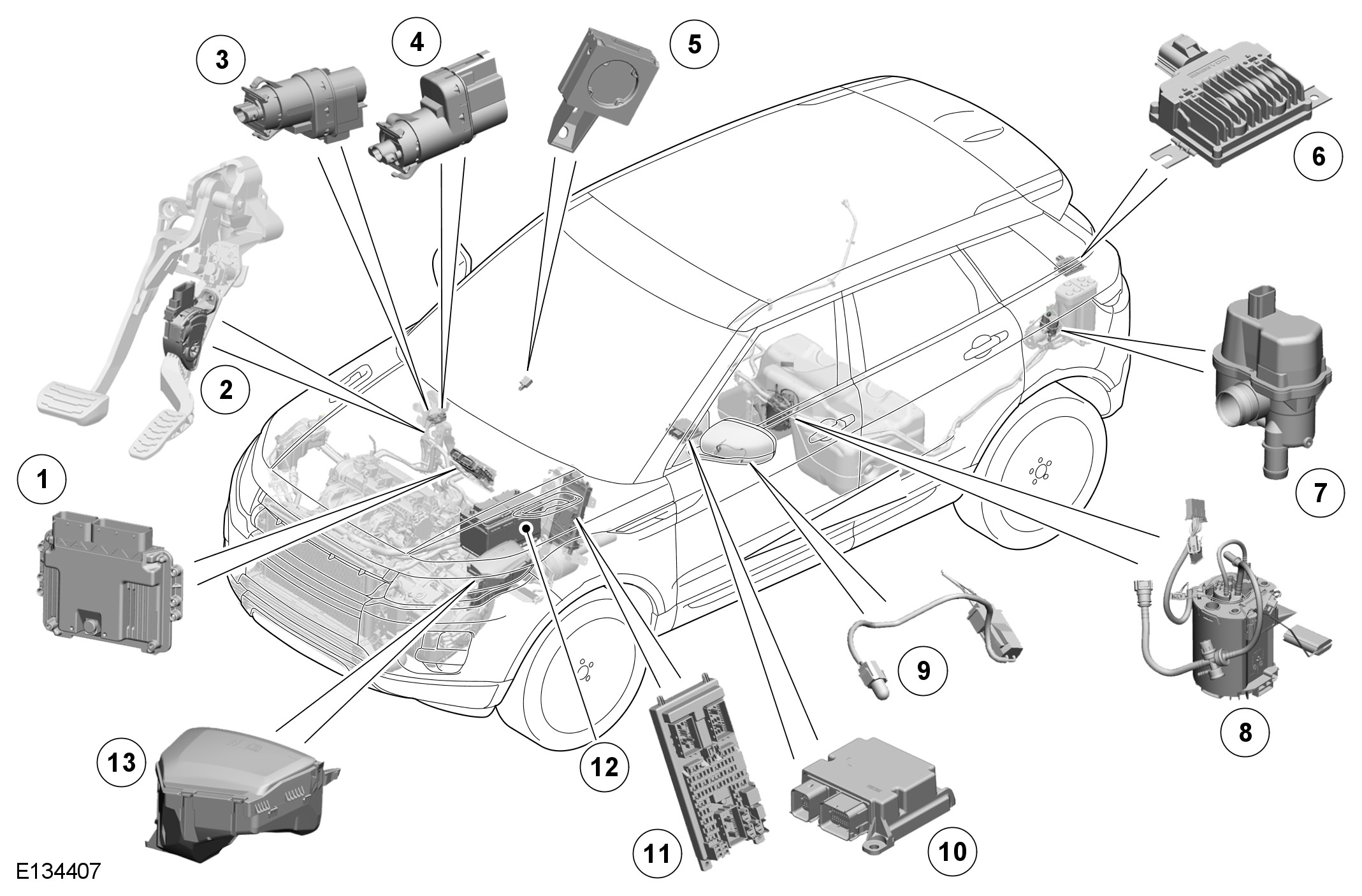 3
4
5
6
2
7
1
8
9
13
12
11
10
E134407