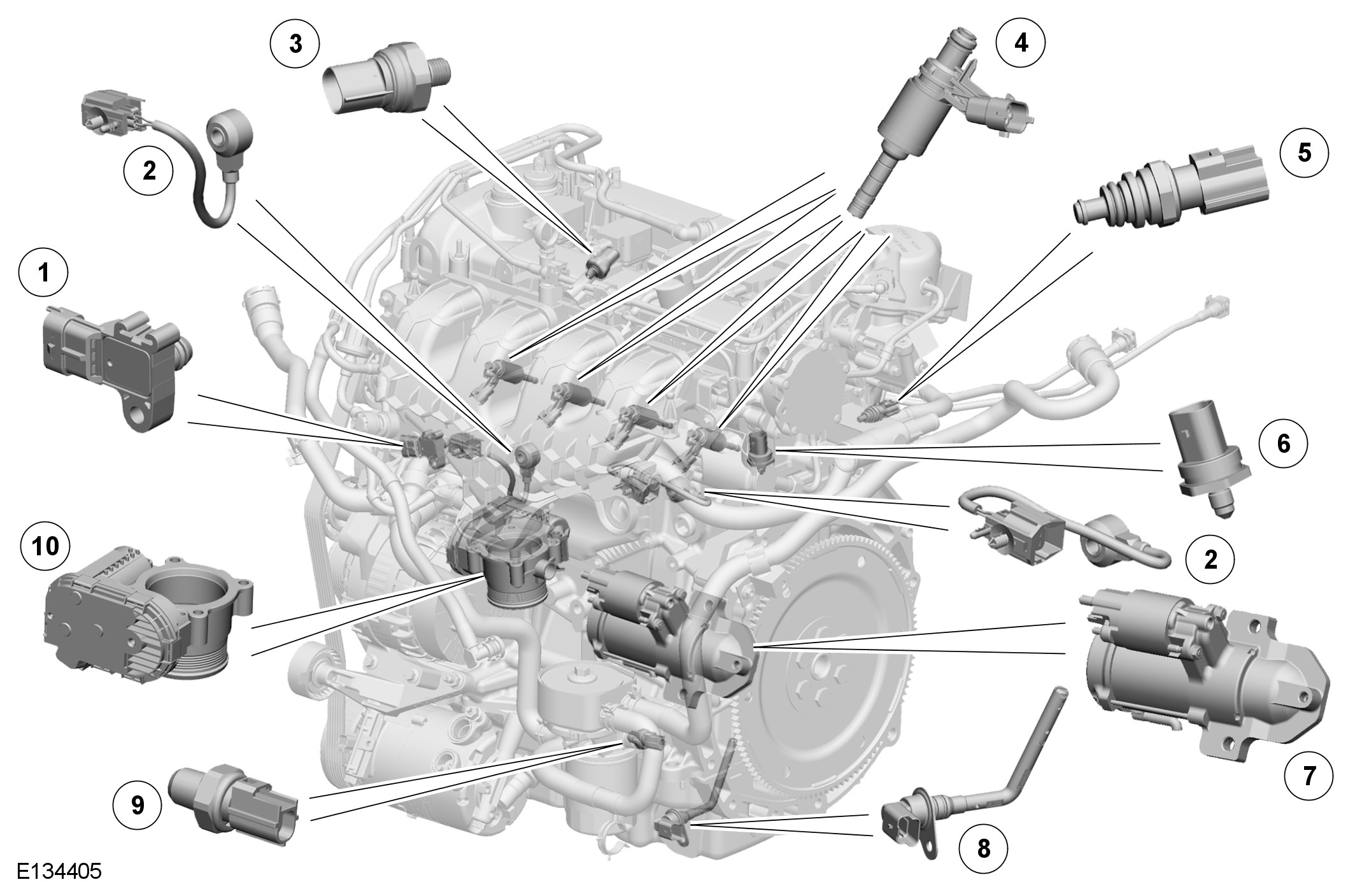 3
4
2
5
1
6
2
10
7
9
8
E134405