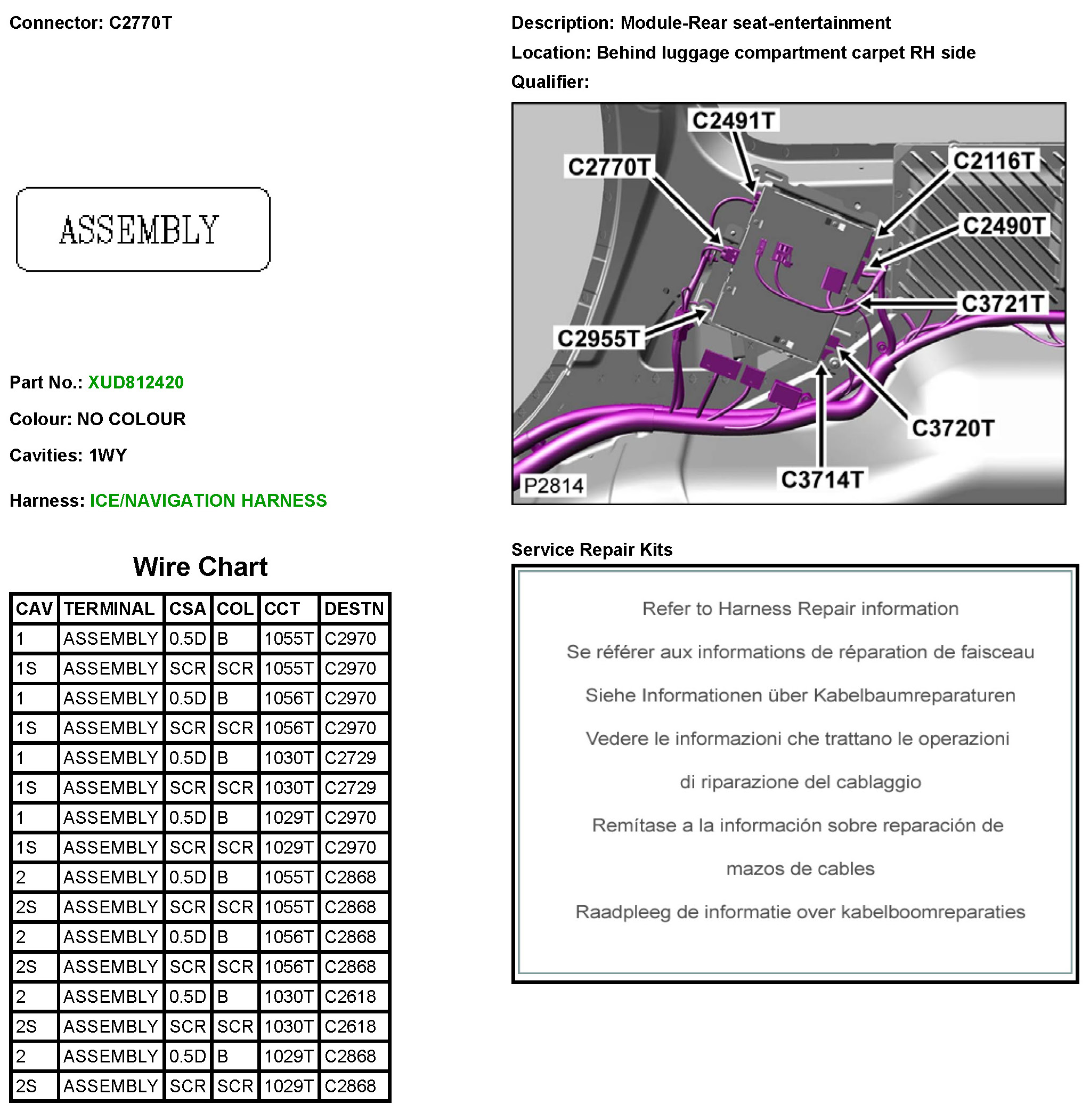 Connector: C2770T

ASSEMBLY

Part No.: XUD812420

Colour: NO COLOUR

Cavities: 1WY

Harness: ICE/NAVIGATION HARNESS

Wire Chart

| CAV | TERMINAL | CSA | COL | CCT | DESTN |
|---|---|---|---|---|---|
| 1 | ASSEMBLY | 0.5D | B | 1055T | C2970 |
| 1S | ASSEMBLY | SCR | SCR | 1055T | C2970 |
| 1 | ASSEMBLY | 0.5D | B | 1056T | C2970 |
| 1S | ASSEMBLY | SCR | SCR | 1056T | C2970 |
| 1 | ASSEMBLY | 0.5D | B | 1030T | C2729 |
| 1S | ASSEMBLY | SCR | SCR | 1030T | C2729 |
| 1 | ASSEMBLY | 0.5D | B | 1029T | C2970 |
| 1S | ASSEMBLY | SCR | SCR | 1029T | C2970 |
| 2 | ASSEMBLY | 0.5D | B | 1055T | C2868 |
| 2S | ASSEMBLY | SCR | SCR | 1055T | C2868 |
| 2 | ASSEMBLY | 0.5D | B | 1056T | C2868 |
| 2S | ASSEMBLY | SCR | SCR | 1056T | C2868 |
| 2 | ASSEMBLY | 0.5D | B | 1030T | C2618 |
| 2S | ASSEMBLY | SCR | SCR | 1030T | C2618 |
| 2 | ASSEMBLY | 0.5D | B | 1029T | C2868 |
| 2S | ASSEMBLY | SCR | SCR | 1029T | C2868 |

Description: Module-Rear seat-entertainment

Location: Behind luggage compartment carpet RH side

Qualifier:

C2491T
C2770T
C2116T
C2490T
C3721T
C2955T
C3720T
C3714T
P2814

Service Repair Kits

Refer to Harness Repair information

Se référer aux informations de réparation de faisceau

Siehe Informationen über Kabelbaumreparaturen

Vedere le informazioni che trattano le operazioni di riparazione del cablaggio

Remítase a la información sobre reparación de mazos de cables

Raadpleeg de informatie over kabelboomreparaties