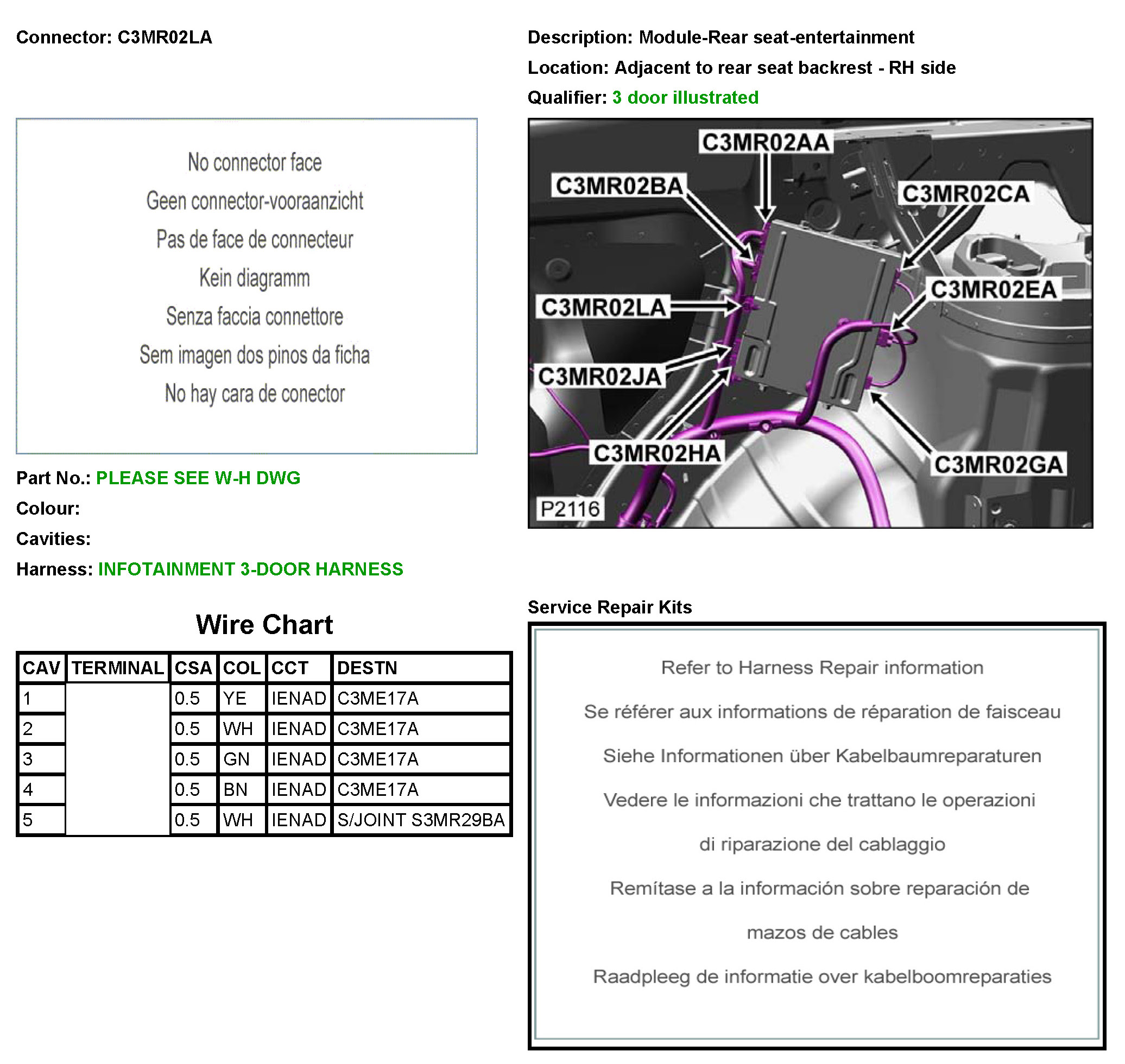 Connector: C3MR02LA

No connector face

Geen connector-vooraanzicht

Pas de face de connecteur

Kein diagramm

Senza faccia connettore

Sem imagen dos pinos da ficha

No hay cara de conector

Part No.: PLEASE SEE W-H DWG

Colour:

Cavities:

Harness: INFOTAINMENT 3-DOOR HARNESS

Wire Chart

| CAV | TERMINAL | CSA | COL | CCT | DESTN |
|---|---|---|---|---|---|
| 1 | | 0.5 | YE | IENAD | C3ME17A |
| 2 | | 0.5 | WH | IENAD | C3ME17A |
| 3 | | 0.5 | GN | IENAD | C3ME17A |
| 4 | | 0.5 | BN | IENAD | C3ME17A |
| 5 | | 0.5 | WH | IENAD | S/JOINT S3MR29BA |

Description: Module-Rear seat-entertainment

Location: Adjacent to rear seat backrest - RH side

Qualifier: 3 door illustrated

C3MR02AA
C3MR02BA
C3MR02CA
C3MR02EA
C3MR02LA
C3MR02JA
C3MR02HA
C3MR02GA
P2116

Service Repair Kits

Refer to Harness Repair information

Se référer aux informations de réparation de faisceau

Siehe Informationen über Kabelbaumreparaturen

Vedere le informazioni che trattano le operazioni

di riparazione del cablaggio

Remítase a la información sobre reparación de

mazos de cables

Raadpleeg de informatie over kabelboomreparaties