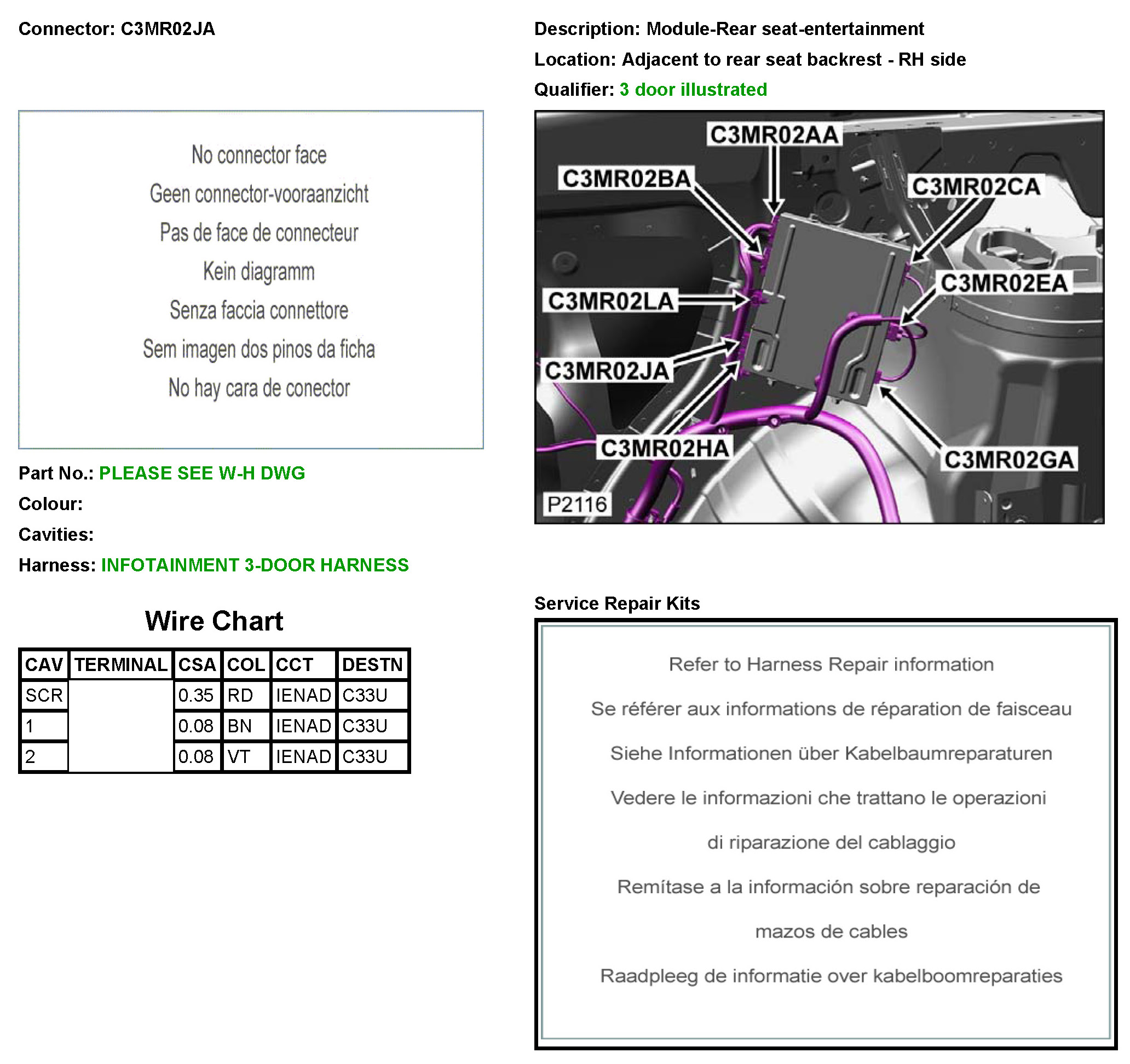 Connector: C3MR02JA

No connector face

Geen connector-vooraanzicht

Pas de face de connecteur

Kein diagramm

Senza faccia connettore

Sem imagen dos pinos da ficha

No hay cara de conector

Part No.: PLEASE SEE W-H DWG

Colour:

Cavities:

Harness: INFOTAINMENT 3-DOOR HARNESS

Wire Chart

| CAV | TERMINAL | CSA | COL | CCT | DESTN |
|---|---|---|---|---|---|
| SCR | | 0.35 | RD | IENAD | C33U |
| 1 | | 0.08 | BN | IENAD | C33U |
| 2 | | 0.08 | VT | IENAD | C33U |

Description: Module-Rear seat-entertainment

Location: Adjacent to rear seat backrest - RH side

Qualifier: 3 door illustrated

C3MR02AA
C3MR02BA
C3MR02CA
C3MR02EA
C3MR02LA
C3MR02JA
C3MR02HA
C3MR02GA
P2116

Service Repair Kits

Refer to Harness Repair information

Se référer aux informations de réparation de faisceau

Siehe Informationen über Kabelbaumreparaturen

Vedere le informazioni che trattano le operazioni

di riparazione del cablaggio

Remítase a la información sobre reparación de

mazos de cables

Raadpleeg de informatie over kabelboomreparaties