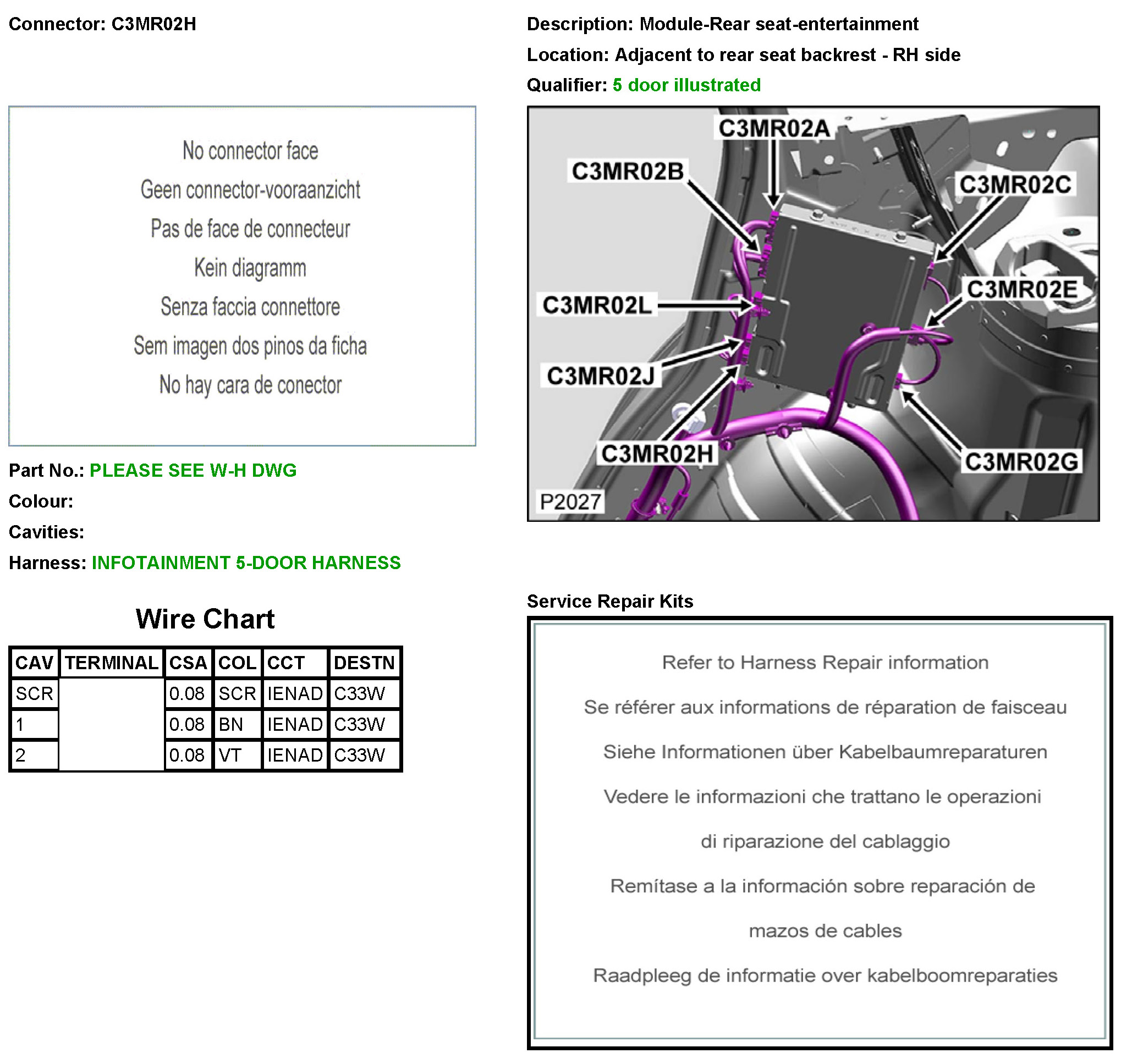 Connector: C3MR02H

No connector face

Geen connector-vooraanzicht

Pas de face de connecteur

Kein diagramm

Senza faccia connettore

Sem imagen dos pinos da ficha

No hay cara de conector

Part No.: PLEASE SEE W-H DWG

Colour:

Cavities:

Harness: INFOTAINMENT 5-DOOR HARNESS

Wire Chart

| CAV | TERMINAL | CSA | COL | CCT | DESTN |
|---|---|---|---|---|---|
| SCR | | 0.08 | SCR | IENAD | C33W |
| 1 | | 0.08 | BN | IENAD | C33W |
| 2 | | 0.08 | VT | IENAD | C33W |

Description: Module-Rear seat-entertainment

Location: Adjacent to rear seat backrest - RH side

Qualifier: 5 door illustrated

C3MR02A
C3MR02B
C3MR02C
C3MR02E
C3MR02L
C3MR02J
C3MR02H
C3MR02G
P2027

Service Repair Kits

Refer to Harness Repair information

Se référer aux informations de réparation de faisceau

Siehe Informationen über Kabelbaumreparaturen

Vedere le informazioni che trattano le operazioni di riparazione del cablaggio

Remítase a la información sobre reparación de mazos de cables

Raadpleeg de informatie over kabelboomreparaties