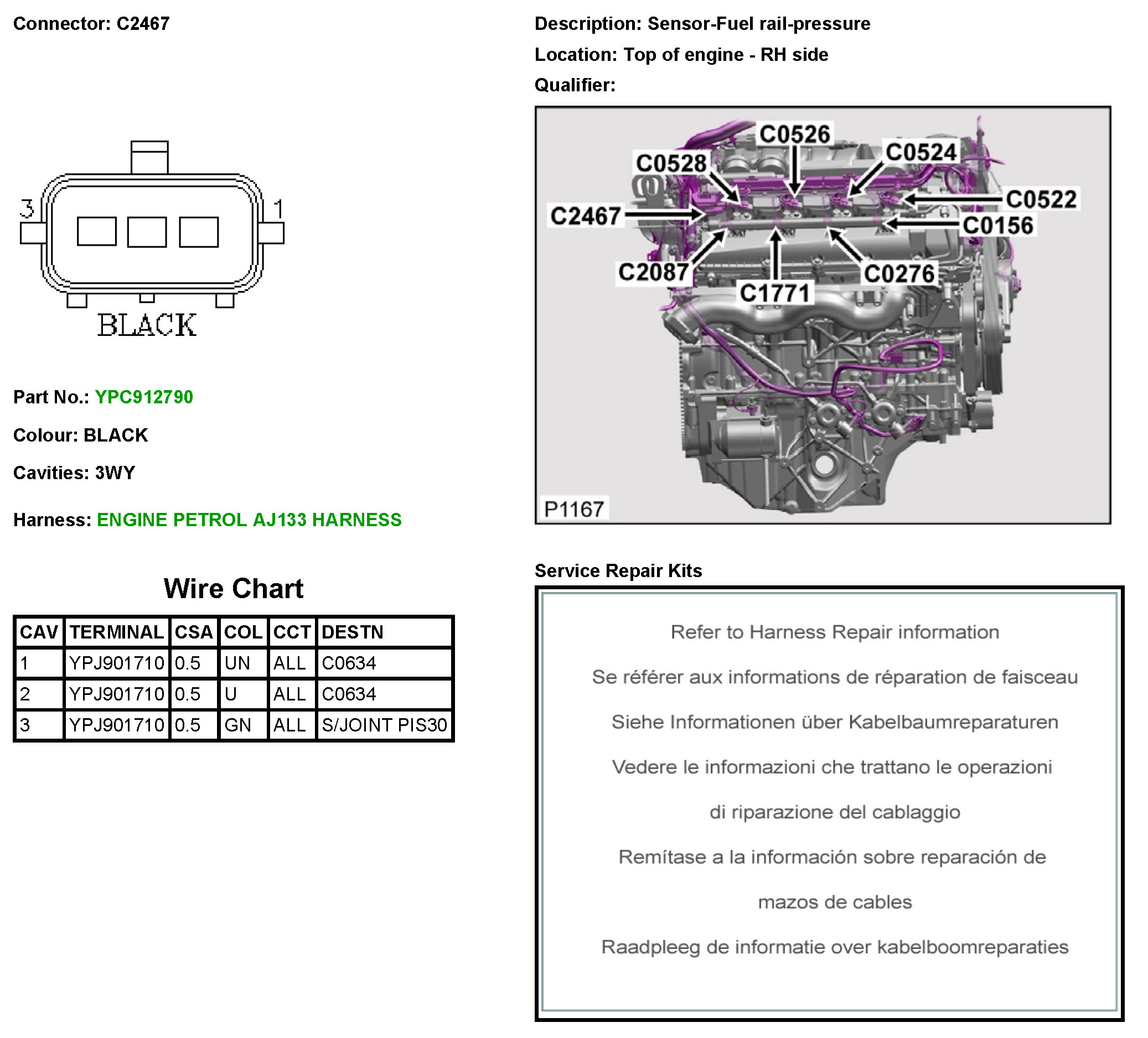 Connector: C2467

3

1

BLACK

Part No.: YPC912790

Colour: BLACK

Cavities: 3WY

Harness: ENGINE PETROL AJ133 HARNESS

Wire Chart

| CAV | TERMINAL | CSA | COL | CCT | DESTN |
|---|---|---|---|---|---|
| 1 | YPJ901710 | 0.5 | UN | ALL | C0634 |
| 2 | YPJ901710 | 0.5 | U | ALL | C0634 |
| 3 | YPJ901710 | 0.5 | GN | ALL | S/JOINT PIS30 |

Description: Sensor-Fuel rail-pressure

Location: Top of engine - RH side

Qualifier:

C0526
C0528
C0524
C0522
C2467
C0156
C2087
C0276
C1771
P1167

Service Repair Kits

Refer to Harness Repair information

Se référer aux informations de réparation de faisceau

Siehe Informationen über Kabelbaumreparaturen

Vedere le informazioni che trattano le operazioni di riparazione del cablaggio

Remítase a la información sobre reparación de mazos de cables

Raadpleeg de informatie over kabelboomreparaties