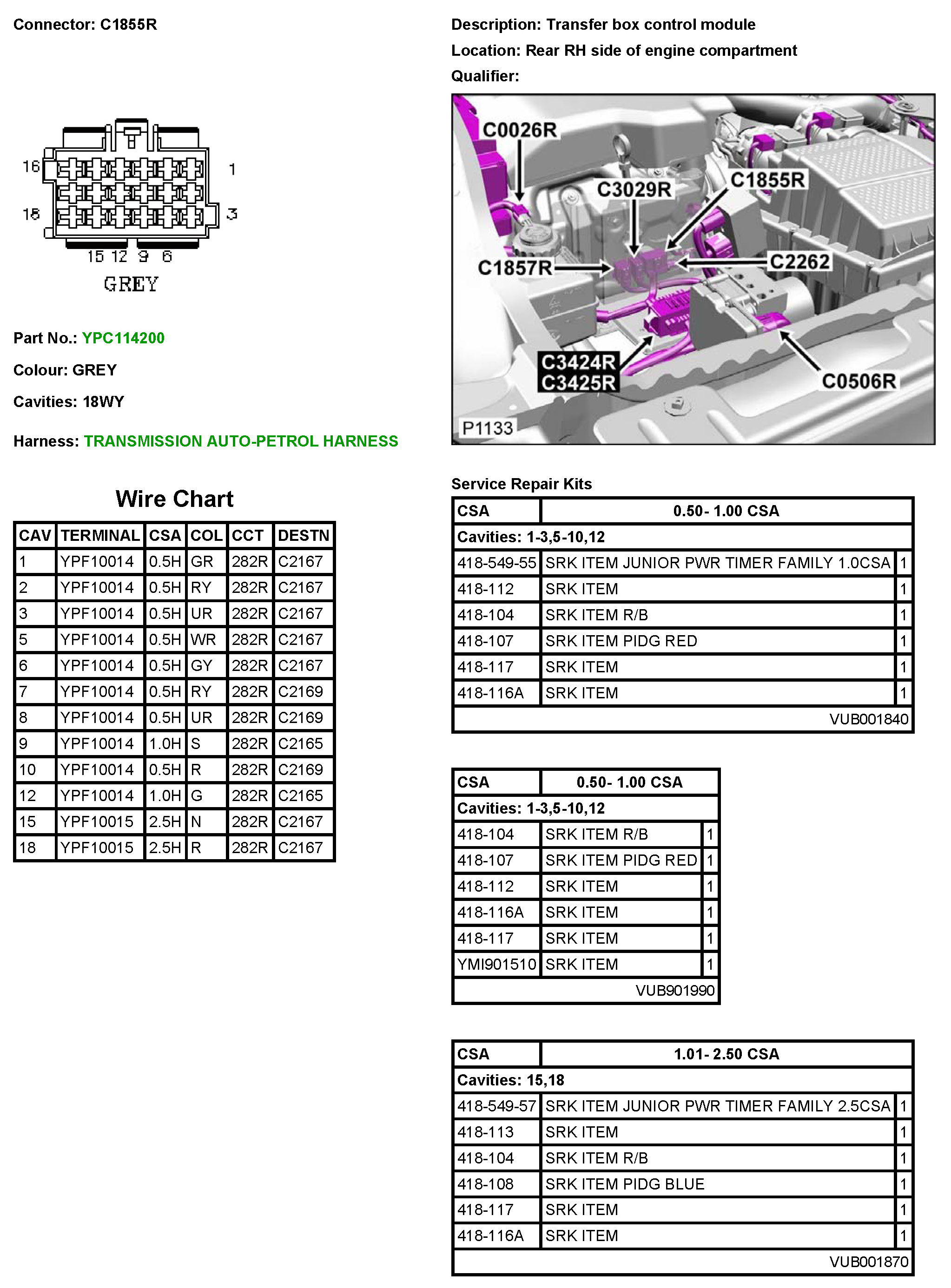 Connector: C1855R

16 1
18 3
15 12 9 6
GREY

Part No.: YPC114200

Colour: GREY

Cavities: 18WY

Harness: TRANSMISSION AUTO-PETROL HARNESS

Wire Chart

| CAV | TERMINAL | CSA | COL | CCT | DESTN |
|---|---|---|---|---|---|
| 1 | YPF10014 | 0.5H | GR | 282R | C2167 |
| 2 | YPF10014 | 0.5H | RY | 282R | C2167 |
| 3 | YPF10014 | 0.5H | UR | 282R | C2167 |
| 5 | YPF10014 | 0.5H | WR | 282R | C2167 |
| 6 | YPF10014 | 0.5H | GY | 282R | C2167 |
| 7 | YPF10014 | 0.5H | RY | 282R | C2169 |
| 8 | YPF10014 | 0.5H | UR | 282R | C2169 |
| 9 | YPF10014 | 1.0H | S | 282R | C2165 |
| 10 | YPF10014 | 0.5H | R | 282R | C2169 |
| 12 | YPF10014 | 1.0H | G | 282R | C2165 |
| 15 | YPF10015 | 2.5H | N | 282R | C2167 |
| 18 | YPF10015 | 2.5H | R | 282R | C2167 |

Description: Transfer box control module

Location: Rear RH side of engine compartment

Qualifier:

C0026R
C3029R
C1855R
C1857R
C2262
C3424R
C3425R
C0506R
P1133

Service Repair Kits

| CSA | 0.50- 1.00 CSA | |
|---|---|---|
| Cavities: 1-3,5-10,12 | | |
| 418-549-55 | SRK ITEM JUNIOR PWR TIMER FAMILY 1.0CSA | 1 |
| 418-112 | SRK ITEM | 1 |
| 418-104 | SRK ITEM R/B | 1 |
| 418-107 | SRK ITEM PIDG RED | 1 |
| 418-117 | SRK ITEM | 1 |
| 418-116A | SRK ITEM | 1 |
| | VUB001840 | |

| CSA | 0.50- 1.00 CSA | |
|---|---|---|
| Cavities: 1-3,5-10,12 | | |
| 418-104 | SRK ITEM R/B | 1 |
| 418-107 | SRK ITEM PIDG RED | 1 |
| 418-112 | SRK ITEM | 1 |
| 418-116A | SRK ITEM | 1 |
| 418-117 | SRK ITEM | 1 |
| YMI901510 | SRK ITEM | 1 |
| | VUB901990 | |

| CSA | 1.01- 2.50 CSA | |
|---|---|---|
| Cavities: 15,18 | | |
| 418-549-57 | SRK ITEM JUNIOR PWR TIMER FAMILY 2.5CSA | 1 |
| 418-113 | SRK ITEM | 1 |
| 418-104 | SRK ITEM R/B | 1 |
| 418-108 | SRK ITEM PIDG BLUE | 1 |
| 418-117 | SRK ITEM | 1 |
| 418-116A | SRK ITEM | 1 |
| | VUB001870 | |