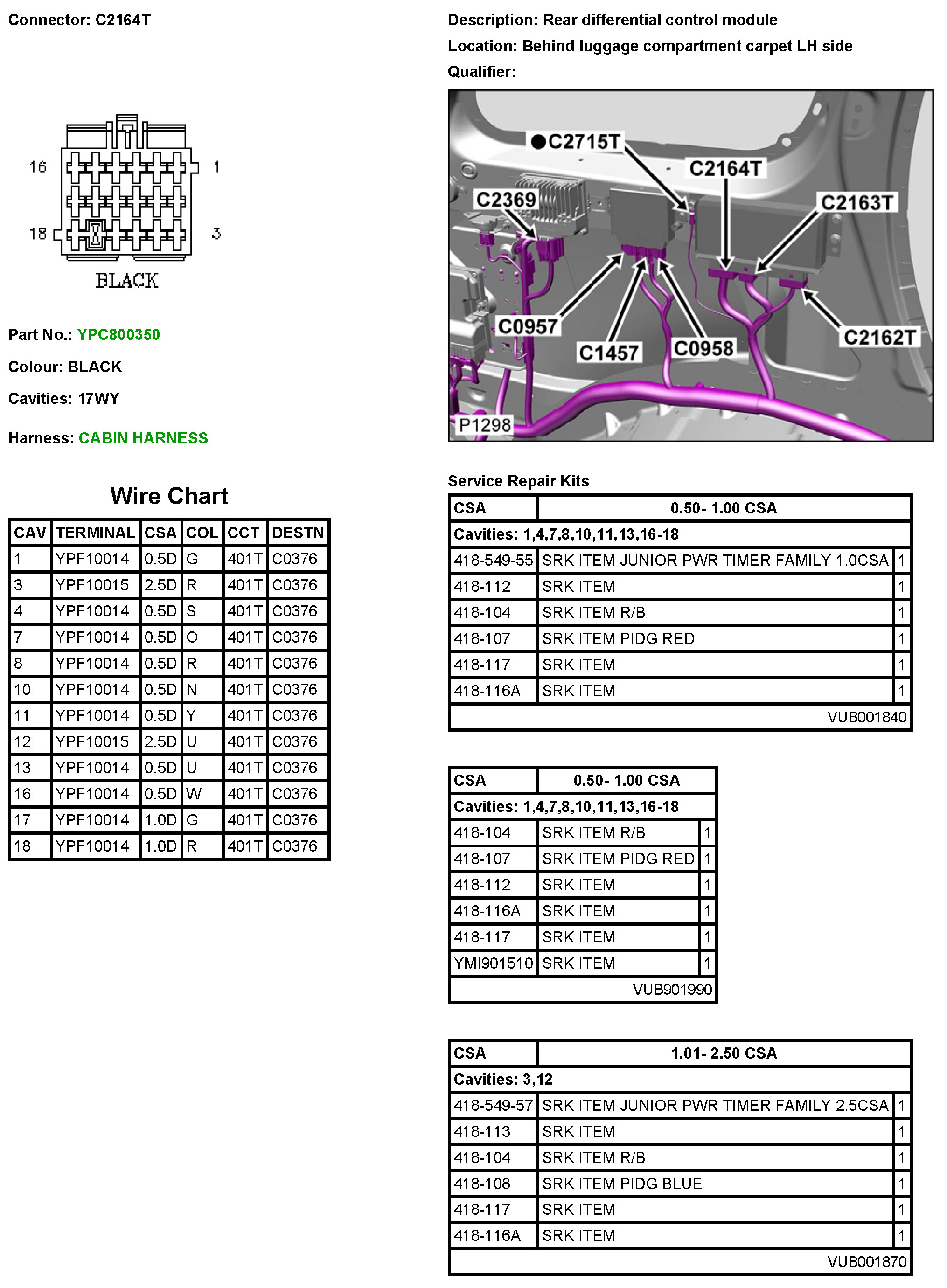 Connector: C2164T

16 1

18 3

BLACK

Part No.: YPC800350

Colour: BLACK

Cavities: 17WY

Harness: CABIN HARNESS

Wire Chart

| CAV | TERMINAL | CSA | COL | CCT | DESTN |
|---|---|---|---|---|---|
| 1 | YPF10014 | 0.5D | G | 401T | C0376 |
| 3 | YPF10015 | 2.5D | R | 401T | C0376 |
| 4 | YPF10014 | 0.5D | S | 401T | C0376 |
| 7 | YPF10014 | 0.5D | O | 401T | C0376 |
| 8 | YPF10014 | 0.5D | R | 401T | C0376 |
| 10 | YPF10014 | 0.5D | N | 401T | C0376 |
| 11 | YPF10014 | 0.5D | Y | 401T | C0376 |
| 12 | YPF10015 | 2.5D | U | 401T | C0376 |
| 13 | YPF10014 | 0.5D | U | 401T | C0376 |
| 16 | YPF10014 | 0.5D | W | 401T | C0376 |
| 17 | YPF10014 | 1.0D | G | 401T | C0376 |
| 18 | YPF10014 | 1.0D | R | 401T | C0376 |

Description: Rear differential control module

Location: Behind luggage compartment carpet LH side

Qualifier:

C2715T
C2164T
C2369
C2163T
C0957
C1457
C0958
C2162T
P1298

Service Repair Kits

| CSA | 0.50- 1.00 CSA | |
|---|---|---|
| Cavities: 1,4,7,8,10,11,13,16-18 | | |
| 418-549-55 | SRK ITEM JUNIOR PWR TIMER FAMILY 1.0CSA | 1 |
| 418-112 | SRK ITEM | 1 |
| 418-104 | SRK ITEM R/B | 1 |
| 418-107 | SRK ITEM PIDG RED | 1 |
| 418-117 | SRK ITEM | 1 |
| 418-116A | SRK ITEM | 1 |
| | VUB001840 | |

| CSA | 0.50- 1.00 CSA | |
|---|---|---|
| Cavities: 1,4,7,8,10,11,13,16-18 | | |
| 418-104 | SRK ITEM R/B | 1 |
| 418-107 | SRK ITEM PIDG RED | 1 |
| 418-112 | SRK ITEM | 1 |
| 418-116A | SRK ITEM | 1 |
| 418-117 | SRK ITEM | 1 |
| YMI901510 | SRK ITEM | 1 |
| | VUB901990 | |

| CSA | 1.01- 2.50 CSA | |
|---|---|---|
| Cavities: 3,12 | | |
| 418-549-57 | SRK ITEM JUNIOR PWR TIMER FAMILY 2.5CSA | 1 |
| 418-113 | SRK ITEM | 1 |
| 418-104 | SRK ITEM R/B | 1 |
| 418-108 | SRK ITEM PIDG BLUE | 1 |
| 418-117 | SRK ITEM | 1 |
| 418-116A | SRK ITEM | 1 |
| | VUB001870 | |