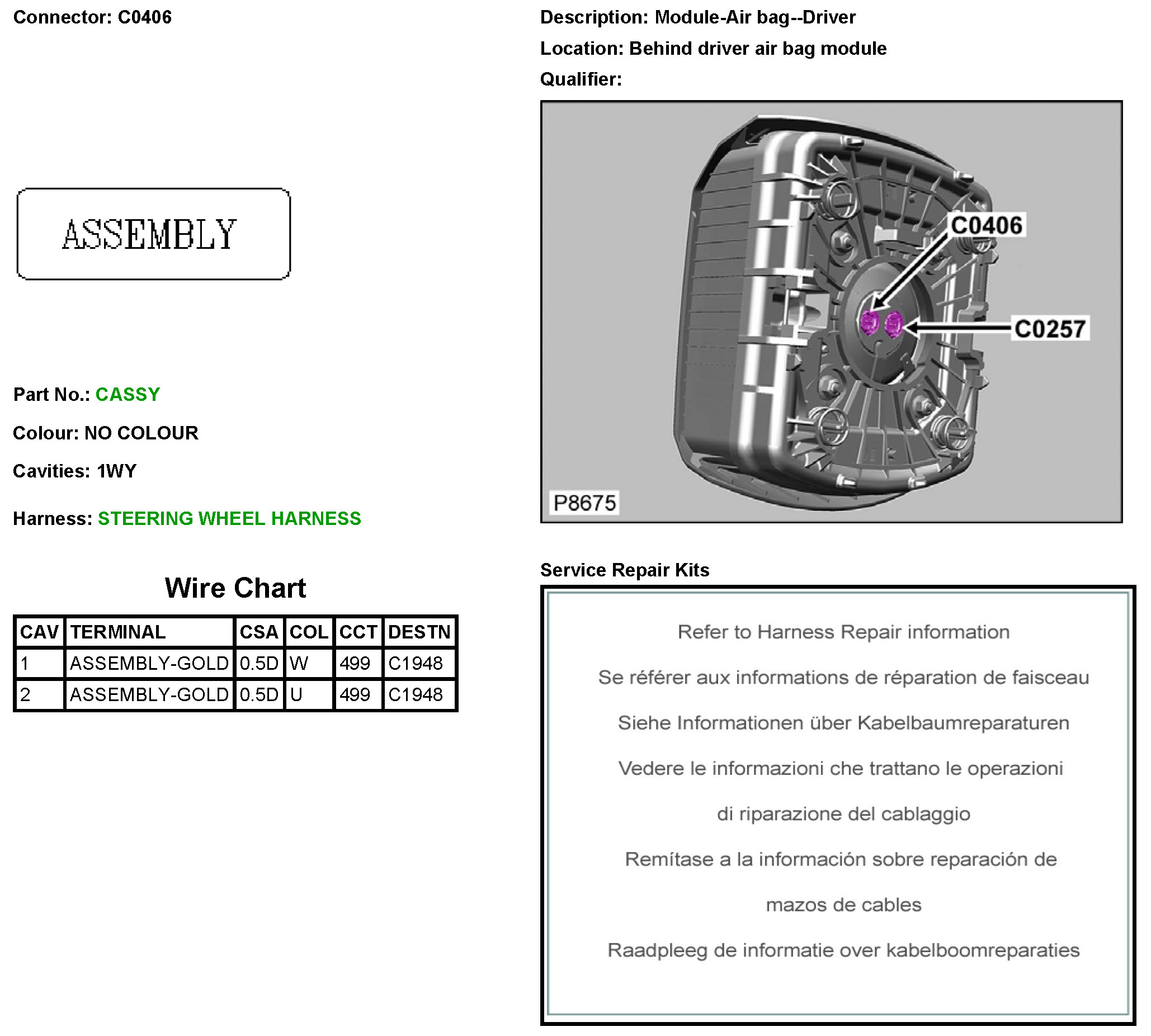 Connector: C0406

ASSEMBLY

Part No.: CASSY

Colour: NO COLOUR

Cavities: 1WY

Harness: STEERING WHEEL HARNESS

Wire Chart

| CAV | TERMINAL | CSA | COL | CCT | DESTN |
|---|---|---|---|---|---|
| 1 | ASSEMBLY-GOLD | 0.5D | W | 499 | C1948 |
| 2 | ASSEMBLY-GOLD | 0.5D | U | 499 | C1948 |

Description: Module-Air bag--Driver

Location: Behind driver air bag module

Qualifier:

C0406

C0257

P8675

Service Repair Kits

Refer to Harness Repair information

Se référer aux informations de réparation de faisceau

Siehe Informationen über Kabelbaumreparaturen

Vedere le informazioni che trattano le operazioni di riparazione del cablaggio

Remítase a la información sobre reparación de mazos de cables

Raadpleeg de informatie over kabelboomreparaties