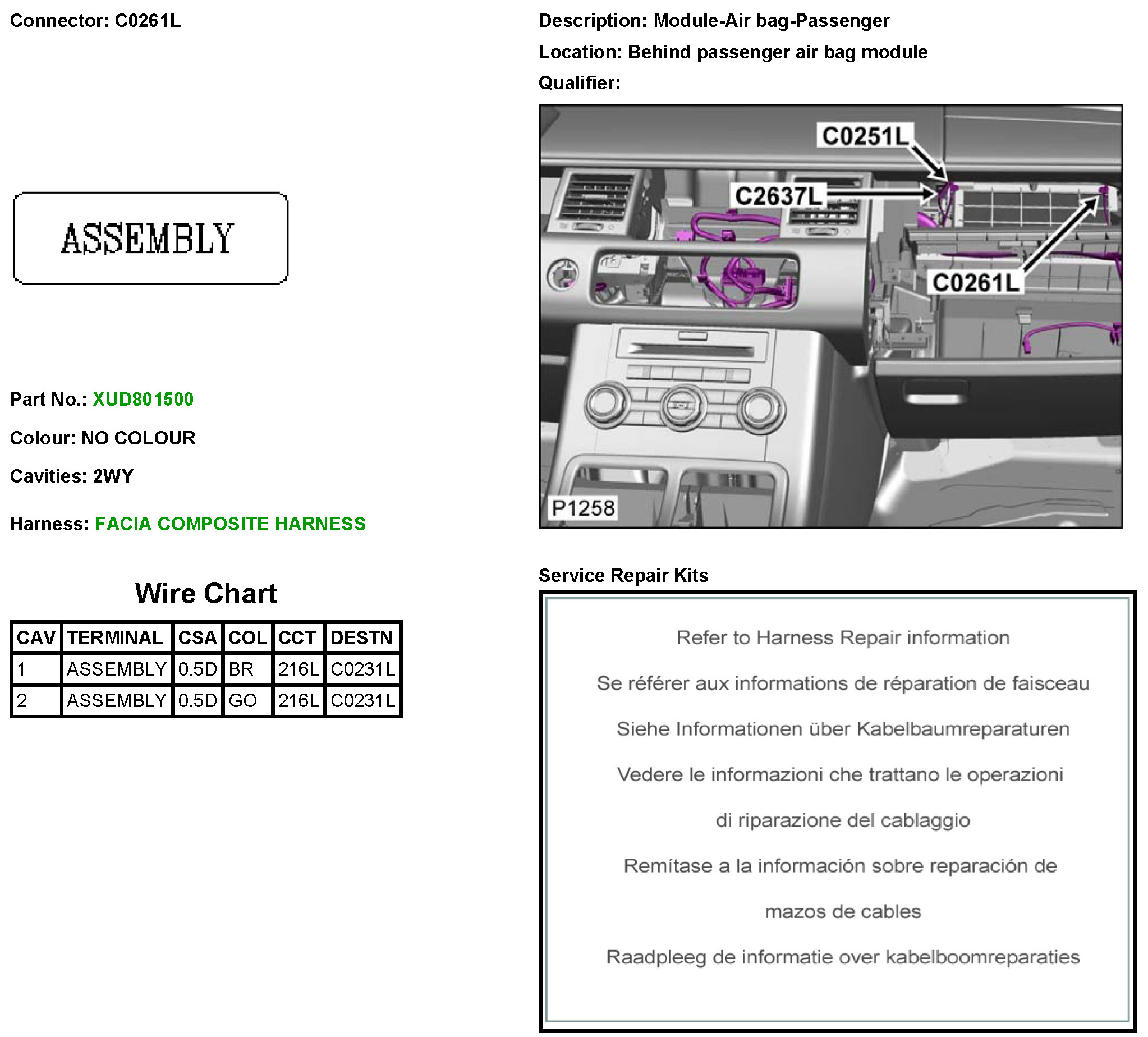 Connector: C0261L

ASSEMBLY

Part No.: XUD801500

Colour: NO COLOUR

Cavities: 2WY

Harness: FACIA COMPOSITE HARNESS

Wire Chart

| CAV | TERMINAL | CSA | COL | CCT | DESTN |
|---|---|---|---|---|---|
| 1 | ASSEMBLY | 0.5D | BR | 216L | C0231L |
| 2 | ASSEMBLY | 0.5D | GO | 216L | C0231L |

Description: Module-Air bag-Passenger

Location: Behind passenger air bag module

Qualifier:

C0251L
C2637L
C0261L
P1258

Service Repair Kits

Refer to Harness Repair information

Se référer aux informations de réparation de faisceau

Siehe Informationen über Kabelbaumreparaturen

Vedere le informazioni che trattano le operazioni di riparazione del cablaggio

Remítase a la información sobre reparación de mazos de cables

Raadpleeg de informatie over kabelboomreparaties