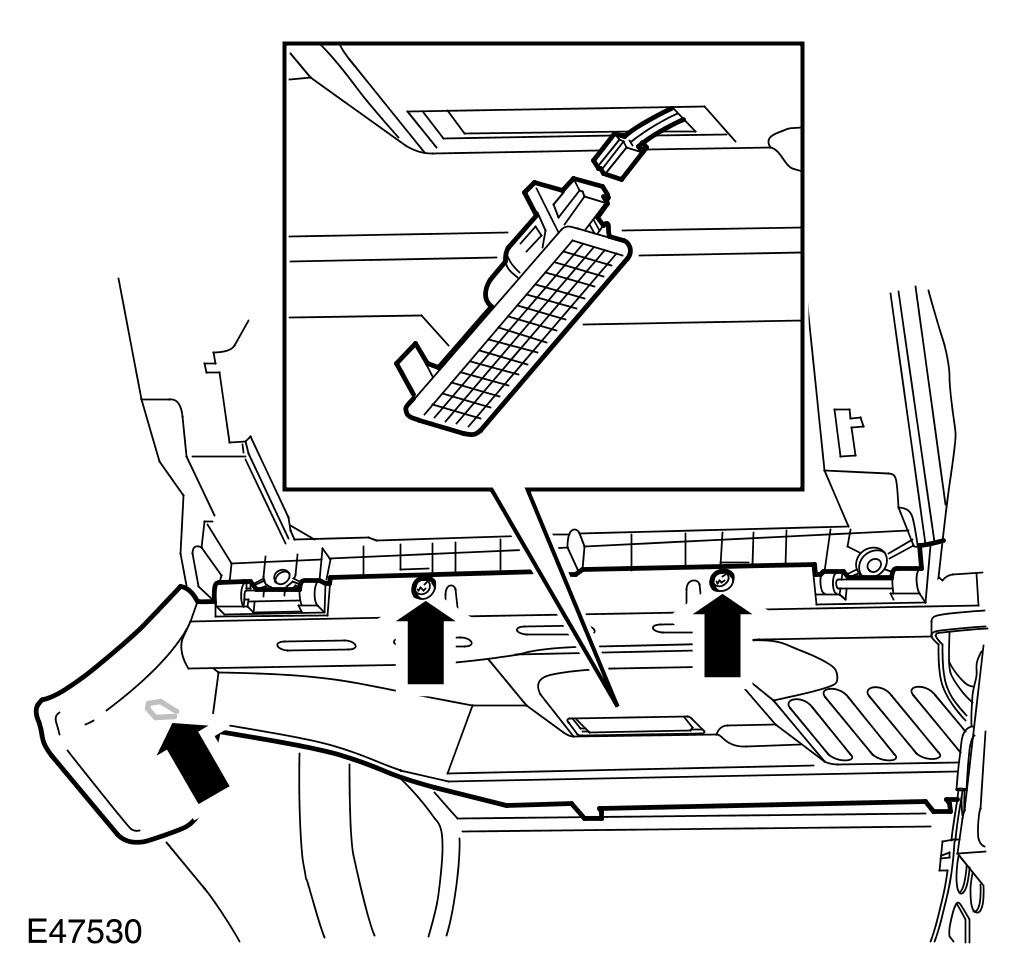 E47530