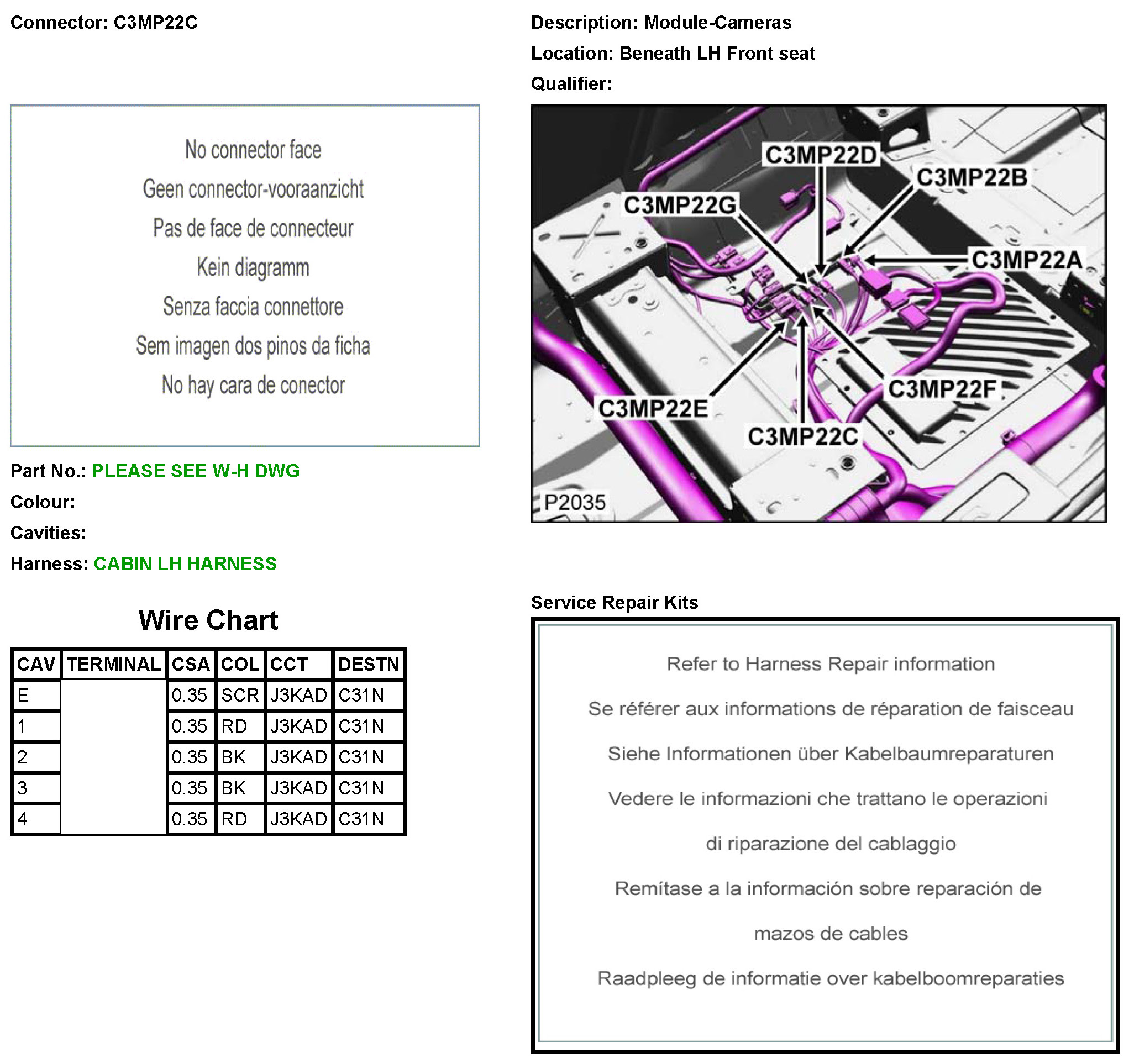 Connector: C3MP22C

No connector face
Geen connector-vooraanzicht
Pas de face de connecteur
Kein diagramm
Senza faccia connettore
Sem imagen dos pinos da ficha
No hay cara de conector

Part No.: PLEASE SEE W-H DWG
Colour:
Cavities:
Harness: CABIN LH HARNESS

Wire Chart

| CAV | TERMINAL | CSA | COL | CCT | DESTN |
|---|---|---|---|---|---|
| E | | 0.35 | SCR | J3KAD | C31N |
| 1 | | 0.35 | RD | J3KAD | C31N |
| 2 | | 0.35 | BK | J3KAD | C31N |
| 3 | | 0.35 | BK | J3KAD | C31N |
| 4 | | 0.35 | RD | J3KAD | C31N |

Description: Module-Cameras
Location: Beneath LH Front seat
Qualifier:

C3MP22D
C3MP22B
C3MP22G
C3MP22A
C3MP22F
C3MP22E
C3MP22C
P2035

Service Repair Kits

Refer to Harness Repair information
Se référer aux informations de réparation de faisceau
Siehe Informationen über Kabelbaumreparaturen
Vedere le informazioni che trattano le operazioni di riparazione del cablaggio
Remítase a la información sobre reparación de mazos de cables
Raadpleeg de informatie over kabelboomreparaties