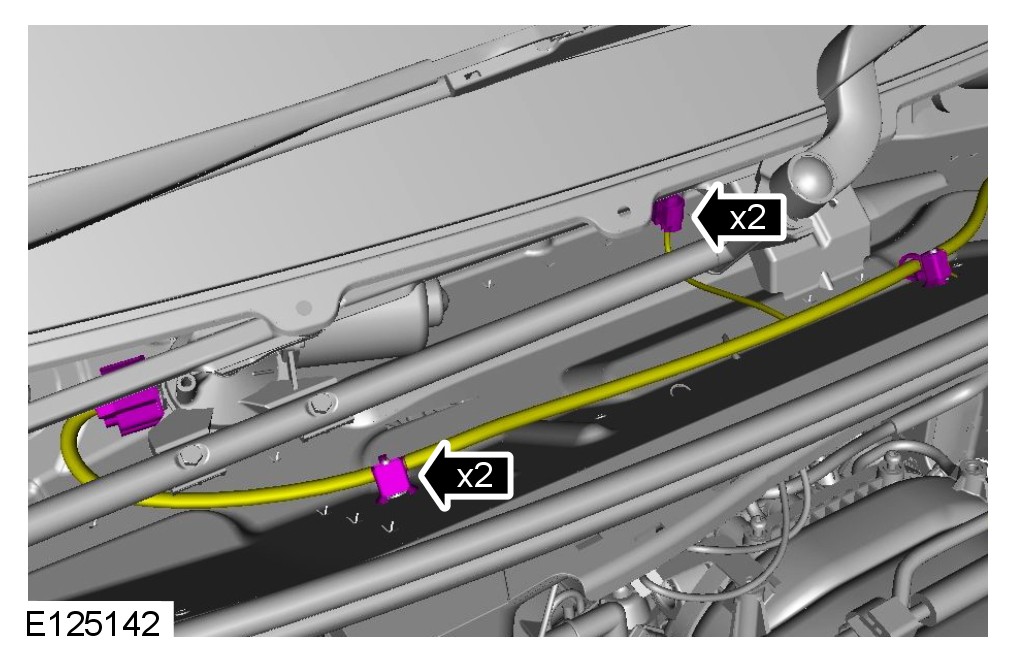 x2
x2
E125142