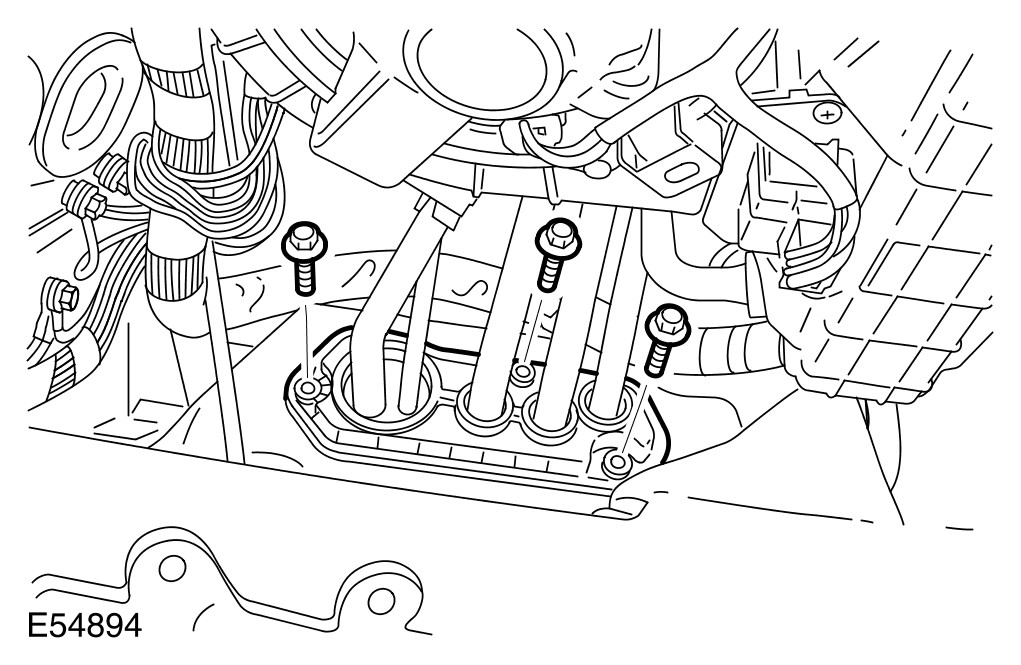 E54894