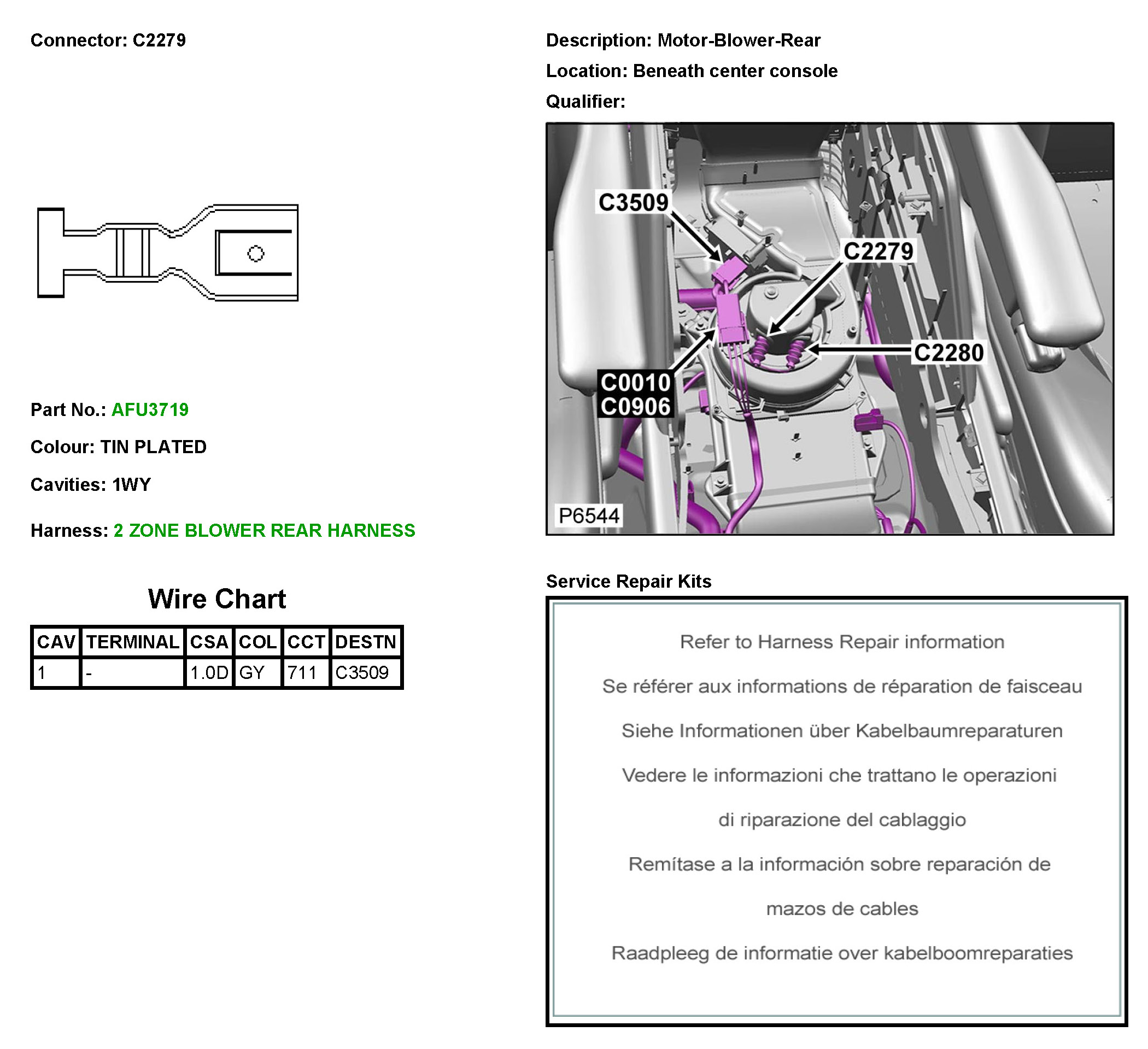 Connector: C2279

Part No.: AFU3719

Colour: TIN PLATED

Cavities: 1WY

Harness: 2 ZONE BLOWER REAR HARNESS

Wire Chart

| CAV | TERMINAL | CSA | COL | CCT | DESTN |
|---|---|---|---|---|---|
| 1 | - | 1.0D | GY | 711 | C3509 |

Description: Motor-Blower-Rear

Location: Beneath center console

Qualifier:

C3509

C2279

C2280

C0010
C0906

P6544

Service Repair Kits

Refer to Harness Repair information

Se référer aux informations de réparation de faisceau

Siehe Informationen über Kabelbaumreparaturen

Vedere le informazioni che trattano le operazioni di riparazione del cablaggio

Remítase a la información sobre reparación de mazos de cables

Raadpleeg de informatie over kabelboomreparaties