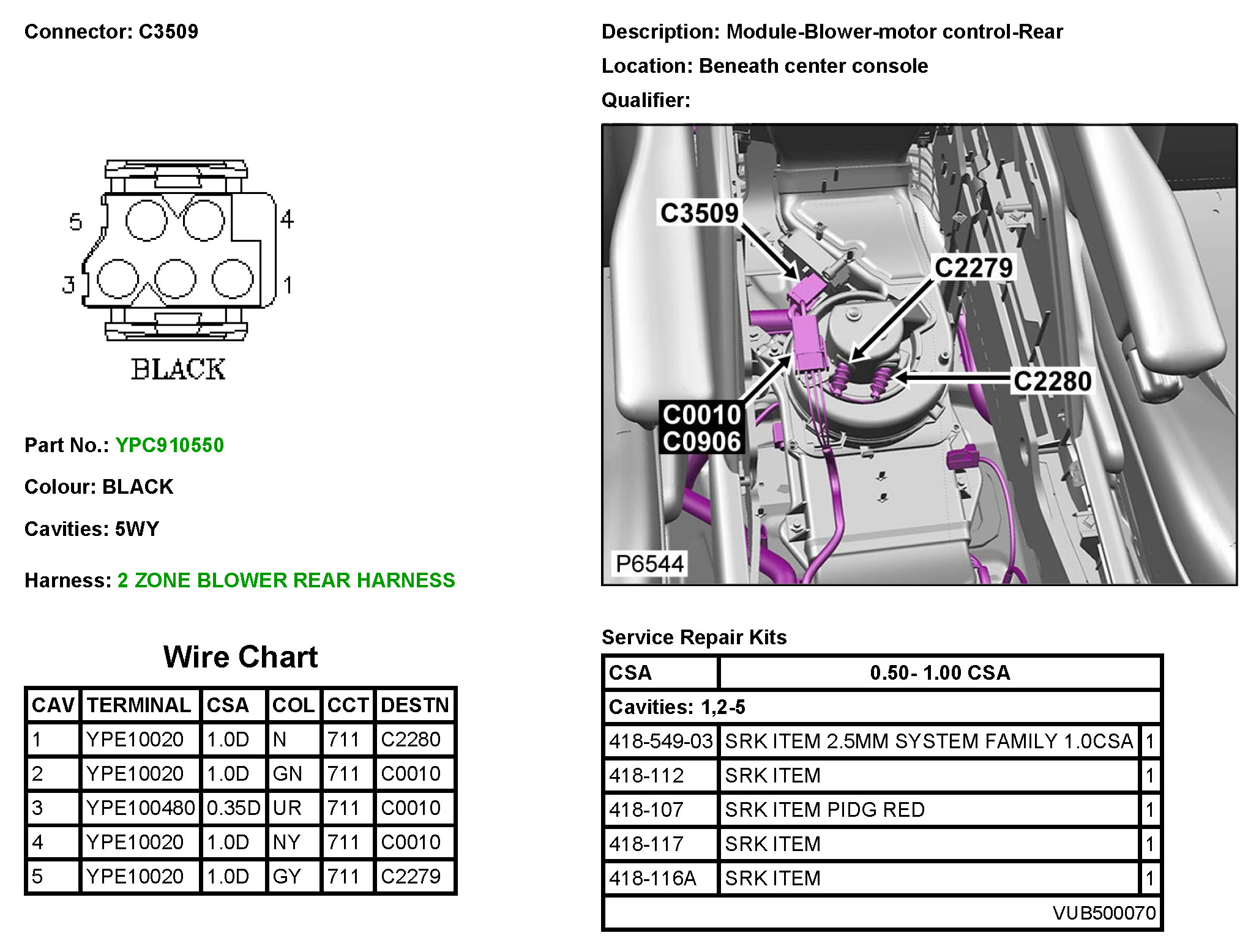 Connector: C3509

5
4
3
1
BLACK

Part No.: YPC910550

Colour: BLACK

Cavities: 5WY

Harness: 2 ZONE BLOWER REAR HARNESS

Wire Chart

| CAV | TERMINAL | CSA | COL | CCT | DESTN |
|---|---|---|---|---|---|
| 1 | YPE10020 | 1.0D | N | 711 | C2280 |
| 2 | YPE10020 | 1.0D | GN | 711 | C0010 |
| 3 | YPE100480 | 0.35D | UR | 711 | C0010 |
| 4 | YPE10020 | 1.0D | NY | 711 | C0010 |
| 5 | YPE10020 | 1.0D | GY | 711 | C2279 |

Description: Module-Blower-motor control-Rear

Location: Beneath center console

Qualifier:

C3509
C2279
C2280
C0010
C0906
P6544

Service Repair Kits

| CSA | 0.50- 1.00 CSA | |
|---|---|---|
| Cavities: 1,2-5 | | |
| 418-549-03 | SRK ITEM 2.5MM SYSTEM FAMILY 1.0CSA | 1 |
| 418-112 | SRK ITEM | 1 |
| 418-107 | SRK ITEM PIDG RED | 1 |
| 418-117 | SRK ITEM | 1 |
| 418-116A | SRK ITEM | 1 |
| | VUB500070 | |