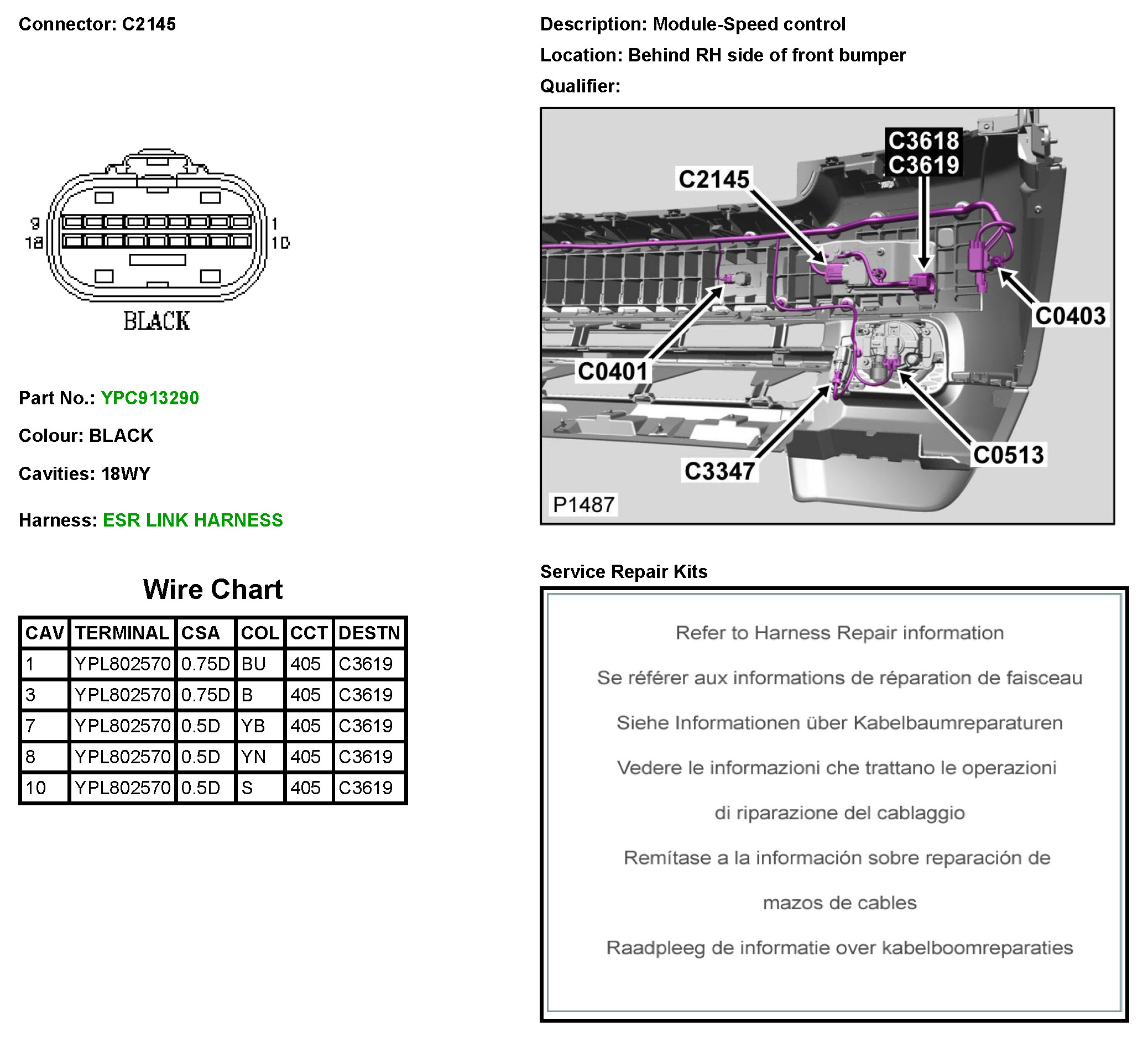 Connector: C2145

9
18
1
10
BLACK

Part No.: YPC913290

Colour: BLACK

Cavities: 18WY

Harness: ESR LINK HARNESS

Wire Chart

| CAV | TERMINAL | CSA | COL | CCT | DESTN |
|---|---|---|---|---|---|
| 1 | YPL802570 | 0.75D | BU | 405 | C3619 |
| 3 | YPL802570 | 0.75D | B | 405 | C3619 |
| 7 | YPL802570 | 0.5D | YB | 405 | C3619 |
| 8 | YPL802570 | 0.5D | YN | 405 | C3619 |
| 10 | YPL802570 | 0.5D | S | 405 | C3619 |

Description: Module-Speed control

Location: Behind RH side of front bumper

Qualifier:

C3618
C3619
C2145
C0403
C0401
C0513
C3347
P1487

Service Repair Kits

Refer to Harness Repair information

Se référer aux informations de réparation de faisceau

Siehe Informationen über Kabelbaumreparaturen

Vedere le informazioni che trattano le operazioni

di riparazione del cablaggio

Remítase a la información sobre reparación de

mazos de cables

Raadpleeg de informatie over kabelboomreparaties