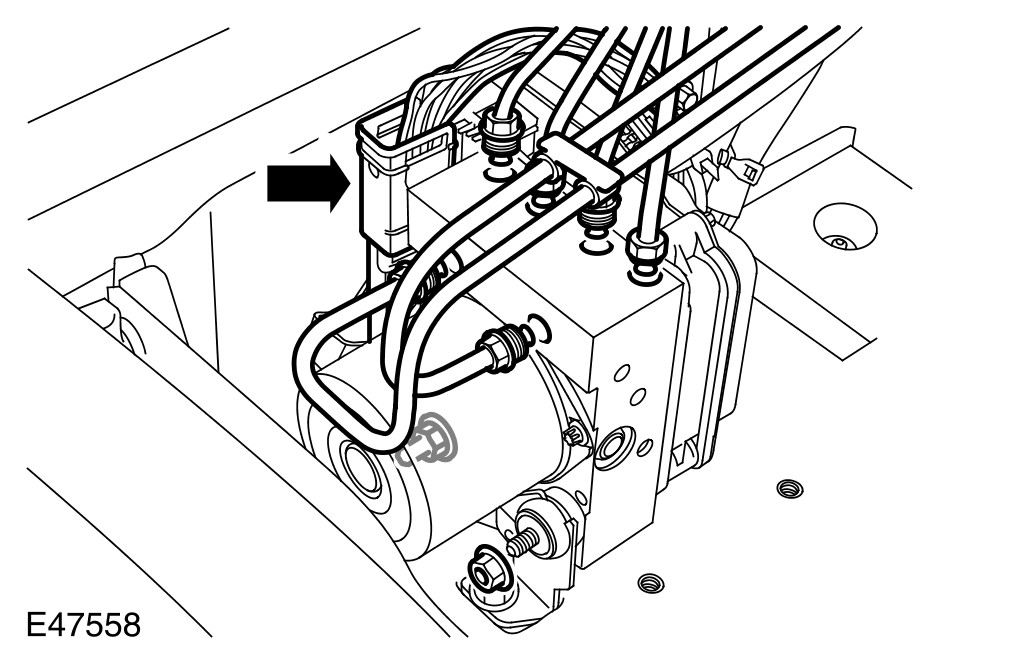 E47558