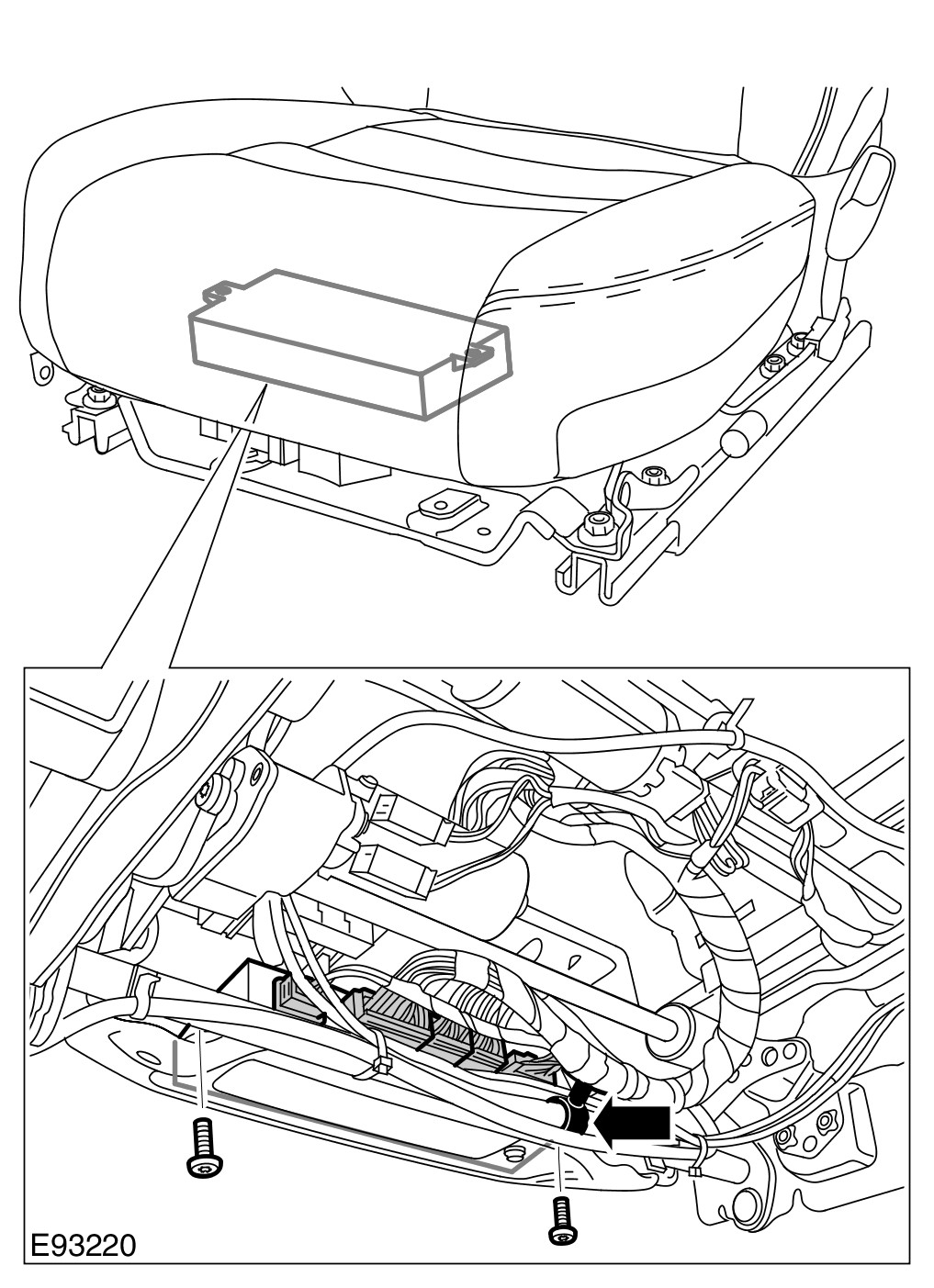 E93220