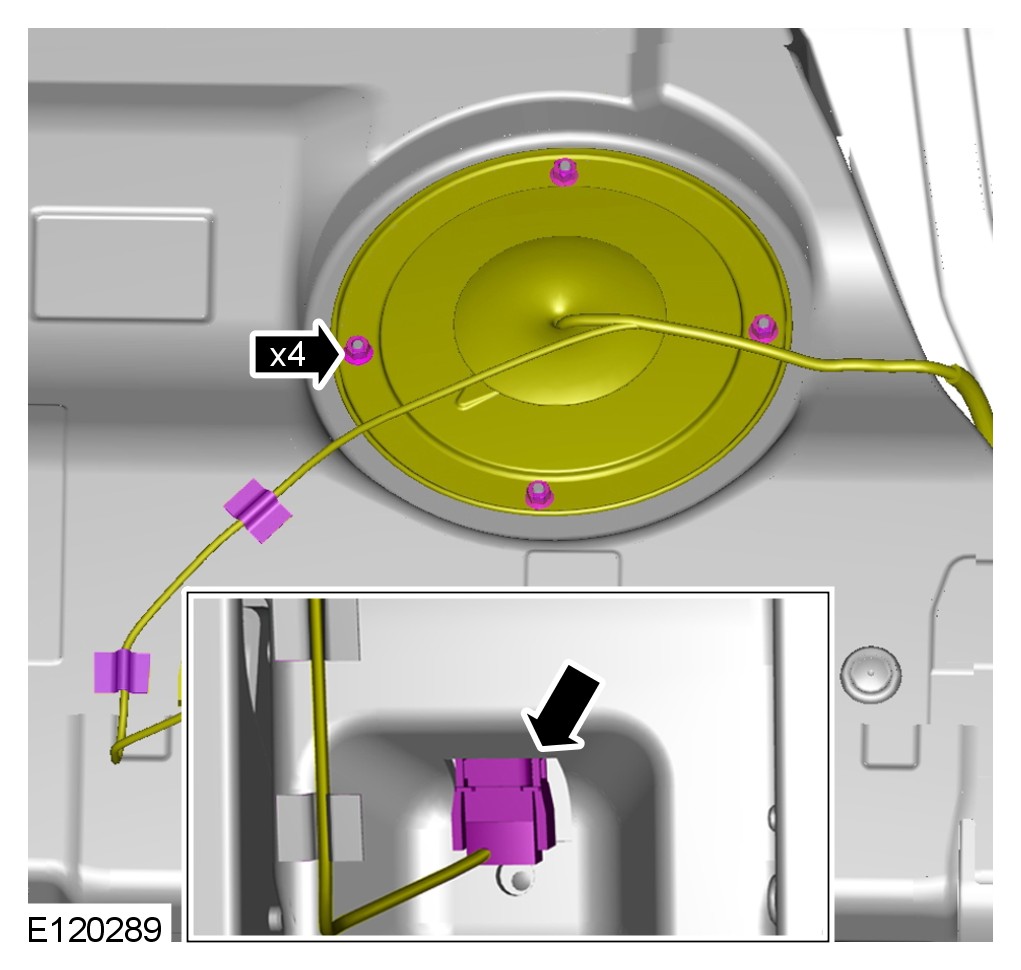 x4

E120289