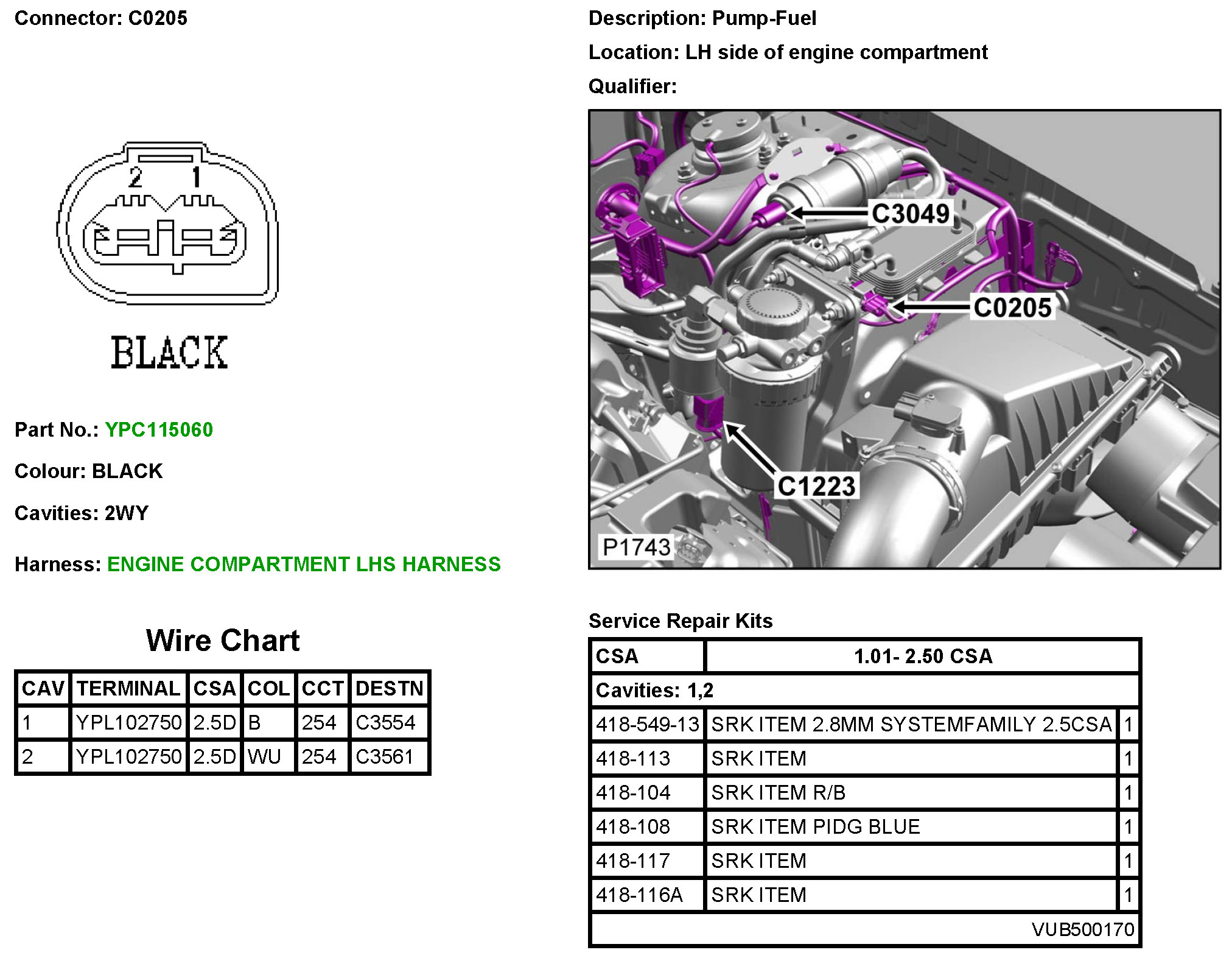 Connector: C0205

2 1

BLACK

Part No.: YPC115060

Colour: BLACK

Cavities: 2WY

Harness: ENGINE COMPARTMENT LHS HARNESS

Wire Chart

| CAV | TERMINAL | CSA | COL | CCT | DESTN |
|---|---|---|---|---|---|
| 1 | YPL102750 | 2.5D | B | 254 | C3554 |
| 2 | YPL102750 | 2.5D | WU | 254 | C3561 |

Description: Pump-Fuel

Location: LH side of engine compartment

Qualifier:

C3049

C0205

C1223

P1743

Service Repair Kits

| CSA | 1.01- 2.50 CSA | |
|---|---|---|
| Cavities: 1,2 | | |
| 418-549-13 | SRK ITEM 2.8MM SYSTEMFAMILY 2.5CSA | 1 |
| 418-113 | SRK ITEM | 1 |
| 418-104 | SRK ITEM R/B | 1 |
| 418-108 | SRK ITEM PIDG BLUE | 1 |
| 418-117 | SRK ITEM | 1 |
| 418-116A | SRK ITEM | 1 |
| | VUB500170 | |