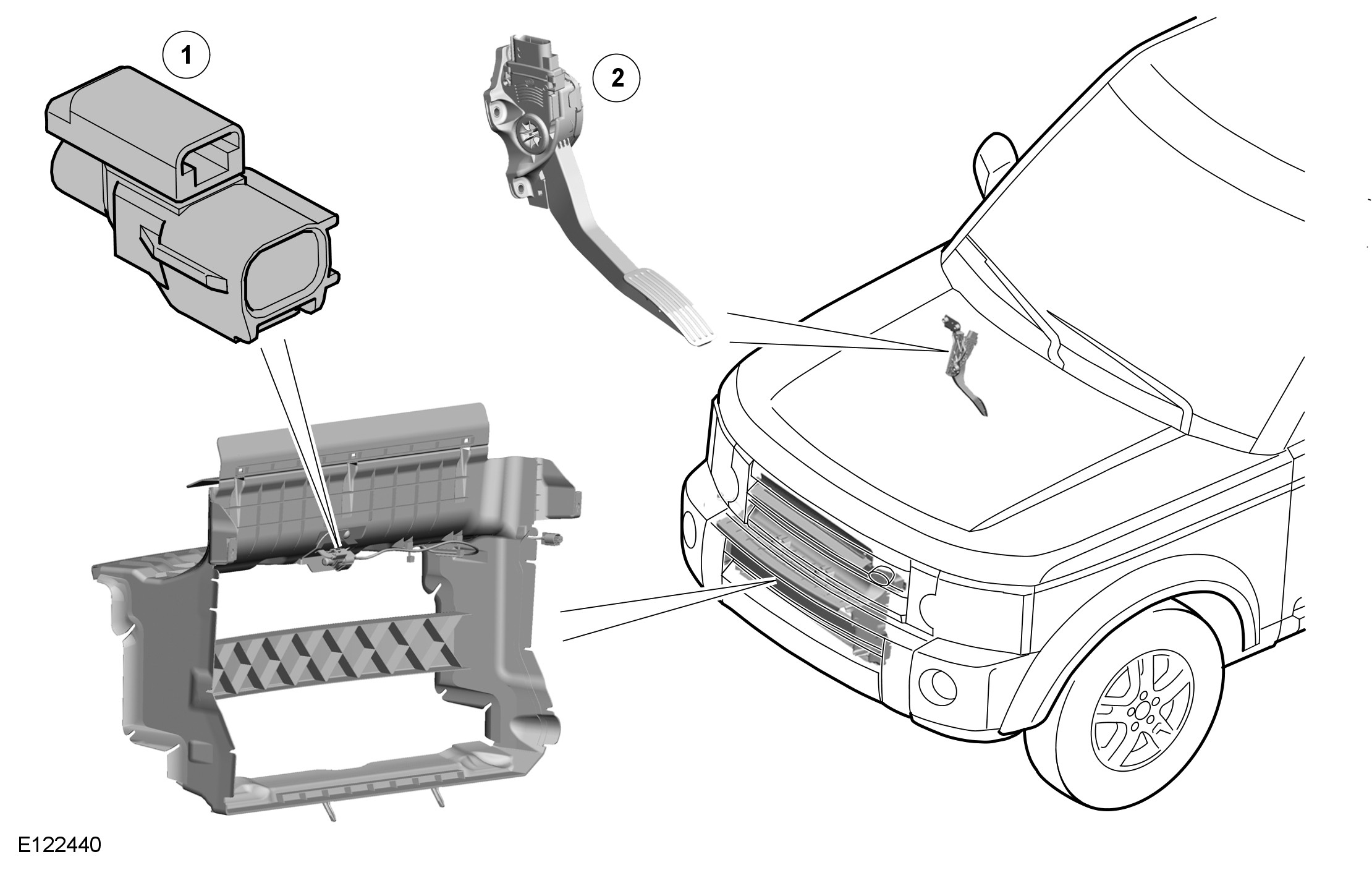 1

2

E122440