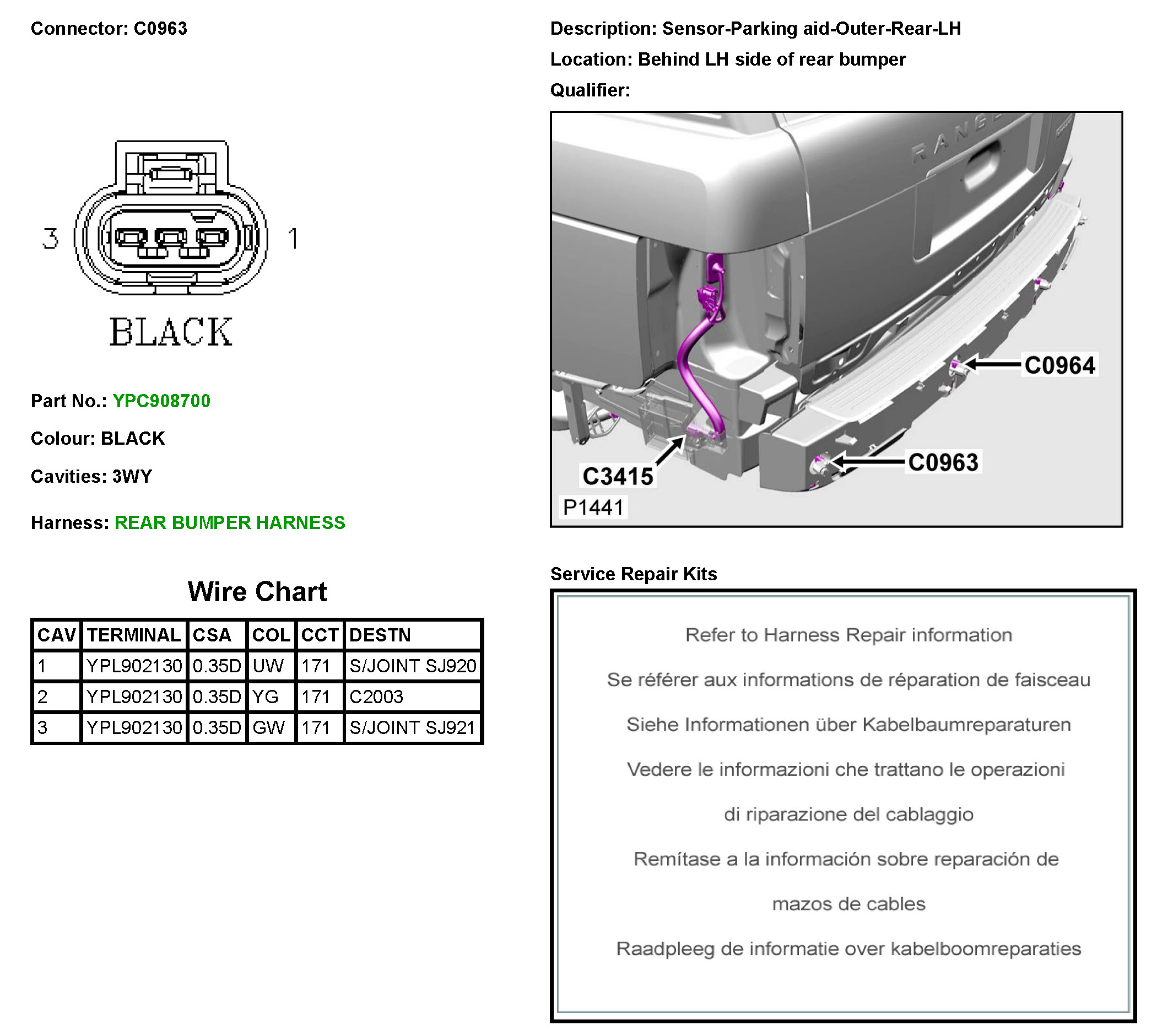 Connector: C0963

3 1

BLACK

Part No.: YPC908700

Colour: BLACK

Cavities: 3WY

Harness: REAR BUMPER HARNESS

Wire Chart

| CAV | TERMINAL | CSA | COL | CCT | DESTN |
|---|---|---|---|---|---|
| 1 | YPL902130 | 0.35D | UW | 171 | S/JOINT SJ920 |
| 2 | YPL902130 | 0.35D | YG | 171 | C2003 |
| 3 | YPL902130 | 0.35D | GW | 171 | S/JOINT SJ921 |

Description: Sensor-Parking aid-Outer-Rear-LH

Location: Behind LH side of rear bumper

Qualifier:

RANGE

C0964

C0963

C3415

P1441

Service Repair Kits

Refer to Harness Repair information

Se référer aux informations de réparation de faisceau

Siehe Informationen über Kabelbaumreparaturen

Vedere le informazioni che trattano le operazioni

di riparazione del cablaggio

Remítase a la información sobre reparación de

mazos de cables

Raadpleeg de informatie over kabelboomreparaties