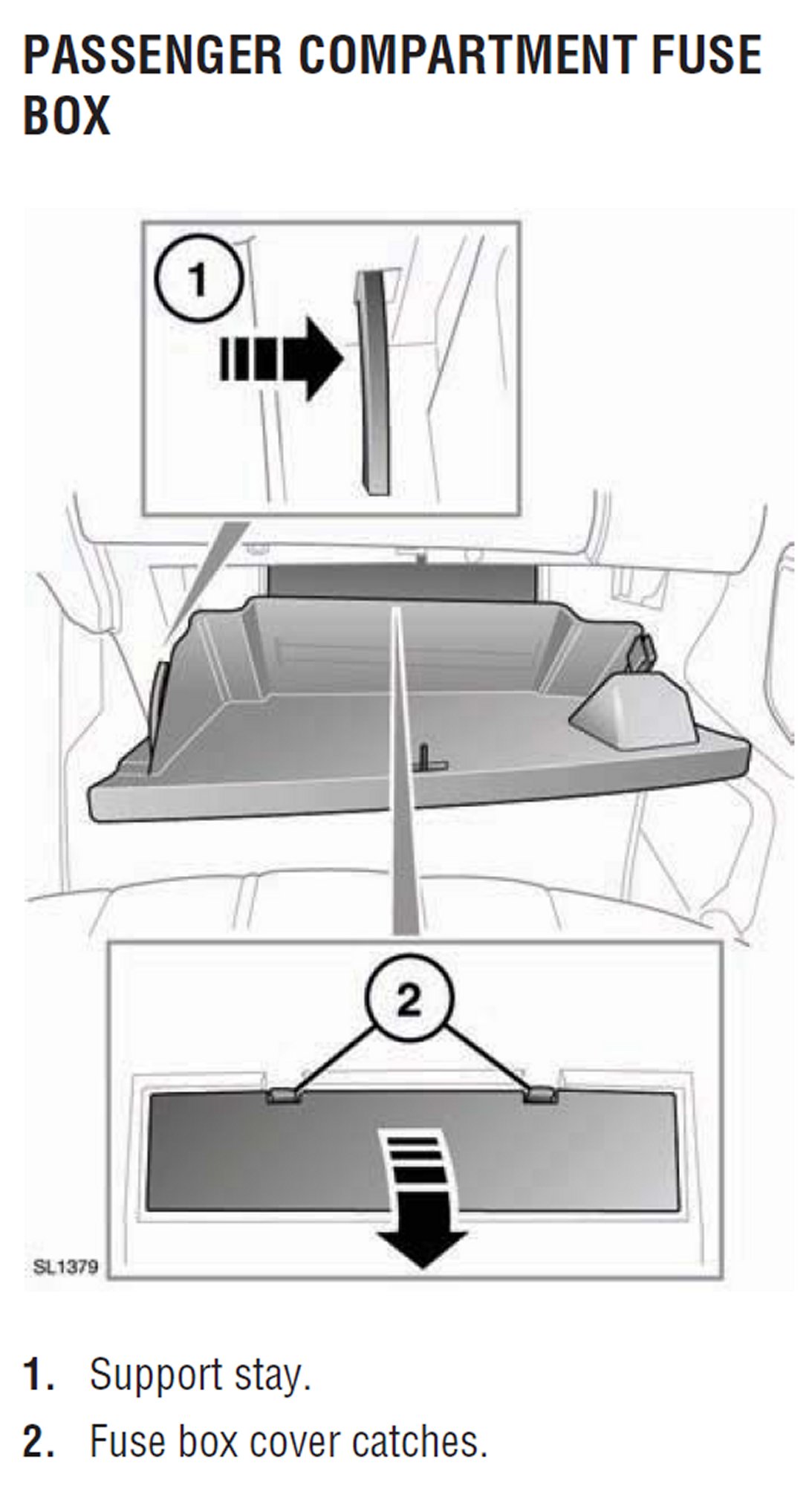 PASSENGER COMPARTMENT FUSE BOX

1

2

SL1379

1. Support stay.

2. Fuse box cover catches.