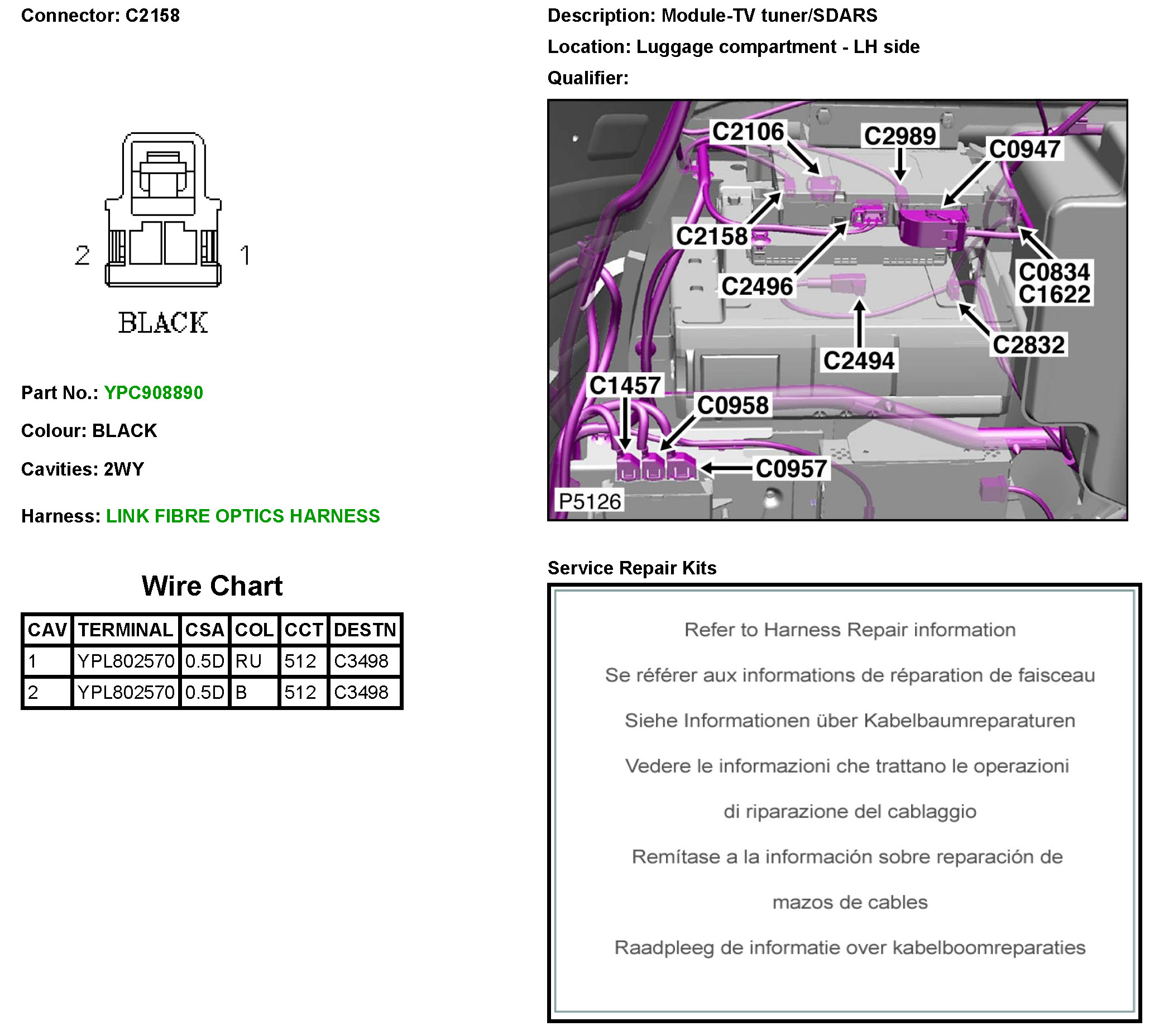 Connector: C2158

2 1

BLACK

Part No.: YPC908890

Colour: BLACK

Cavities: 2WY

Harness: LINK FIBRE OPTICS HARNESS

Wire Chart

| CAV | TERMINAL | CSA | COL | CCT | DESTN |
|---|---|---|---|---|---|
| 1 | YPL802570 | 0.5D | RU | 512 | C3498 |
| 2 | YPL802570 | 0.5D | B | 512 | C3498 |

Description: Module-TV tuner/SDARS

Location: Luggage compartment - LH side

Qualifier:

C2106
C2989
C0947
C2158
C2496
C0834
C1622
C2832
C2494
C1457
C0958
C0957
P5126

Service Repair Kits

Refer to Harness Repair information

Se référer aux informations de réparation de faisceau

Siehe Informationen über Kabelbaumreparaturen

Vedere le informazioni che trattano le operazioni di riparazione del cablaggio

Remítase a la información sobre reparación de mazos de cables

Raadpleeg de informatie over kabelboomreparaties