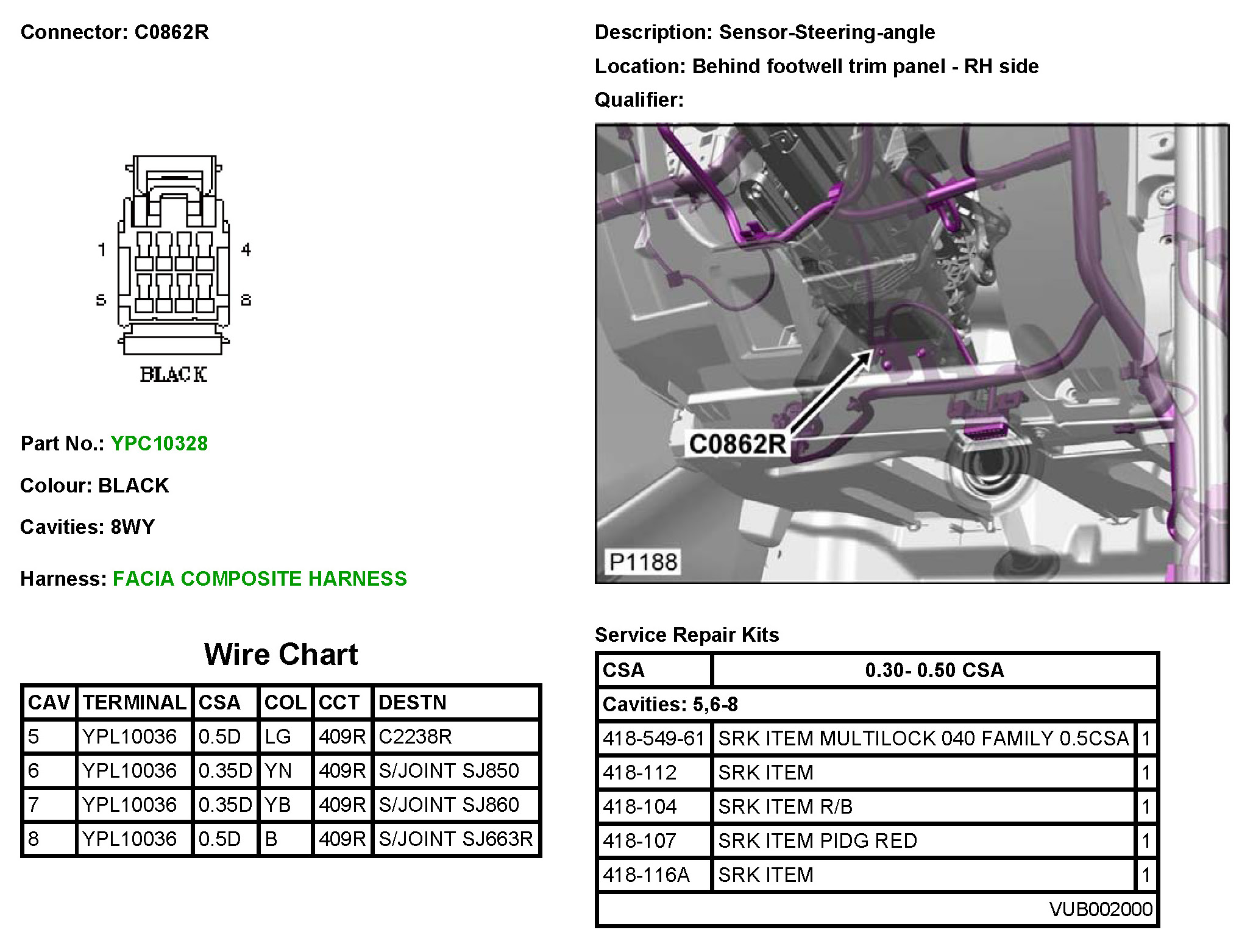 Connector: C0862R

1
4
5
8
BLACK

Part No.: YPC10328

Colour: BLACK

Cavities: 8WY

Harness: FACIA COMPOSITE HARNESS

Wire Chart

| CAV | TERMINAL | CSA | COL | CCT | DESTN |
|---|---|---|---|---|---|
| 5 | YPL10036 | 0.5D | LG | 409R | C2238R |
| 6 | YPL10036 | 0.35D | YN | 409R | S/JOINT SJ850 |
| 7 | YPL10036 | 0.35D | YB | 409R | S/JOINT SJ860 |
| 8 | YPL10036 | 0.5D | B | 409R | S/JOINT SJ663R |

Description: Sensor-Steering-angle

Location: Behind footwell trim panel - RH side

Qualifier:

C0862R
P1188

Service Repair Kits

| CSA | 0.30- 0.50 CSA | |
|---|---|---|
| Cavities: 5,6-8 | | |
| 418-549-61 | SRK ITEM MULTILOCK 040 FAMILY 0.5CSA | 1 |
| 418-112 | SRK ITEM | 1 |
| 418-104 | SRK ITEM R/B | 1 |
| 418-107 | SRK ITEM PIDG RED | 1 |
| 418-116A | SRK ITEM | 1 |
| | VUB002000 | |