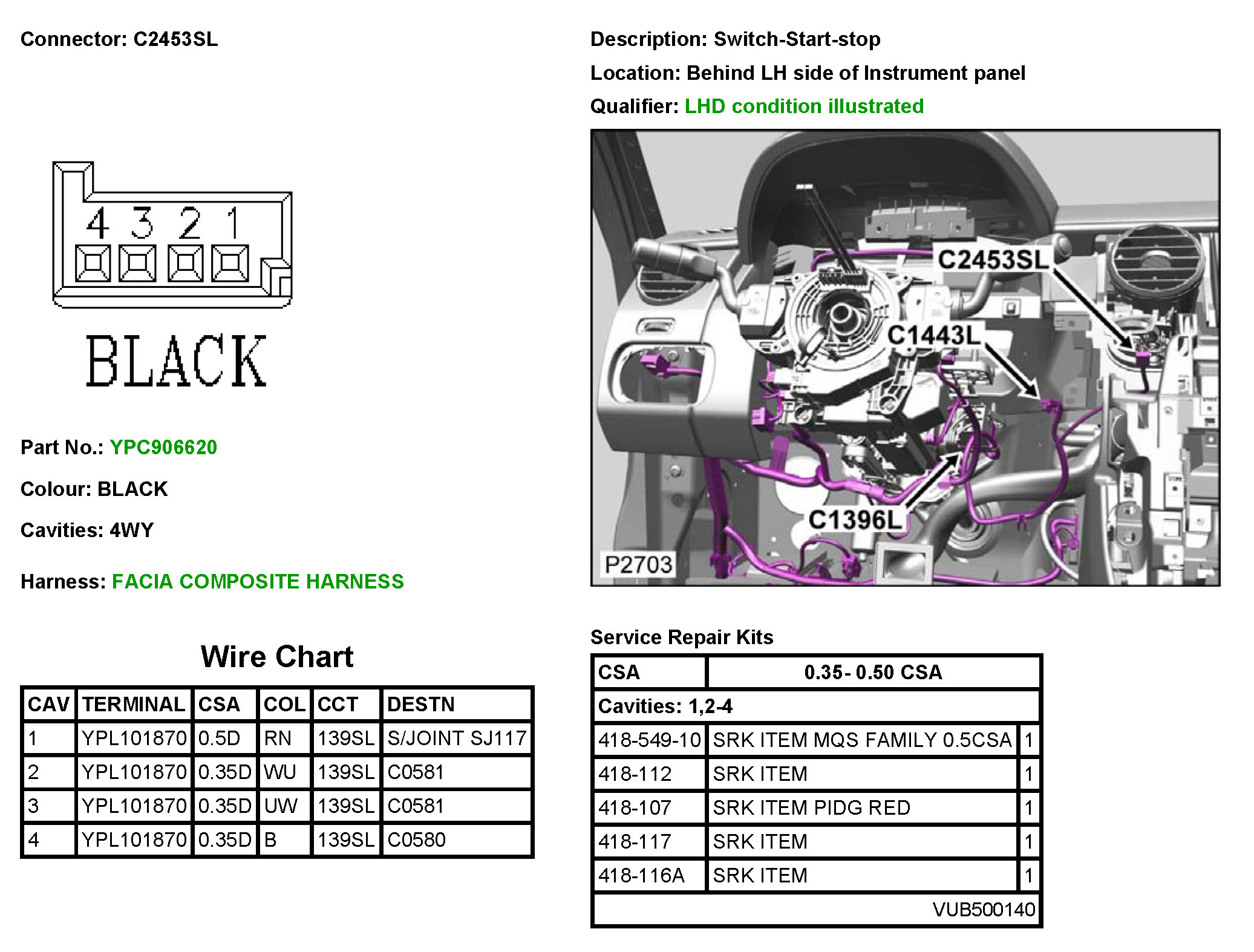 Connector: C2453SL

4 3 2 1

BLACK

Part No.: YPC906620

Colour: BLACK

Cavities: 4WY

Harness: FACIA COMPOSITE HARNESS

Wire Chart

| CAV | TERMINAL | CSA | COL | CCT | DESTN |
|---|---|---|---|---|---|
| 1 | YPL101870 | 0.5D | RN | 139SL | S/JOINT SJ117 |
| 2 | YPL101870 | 0.35D | WU | 139SL | C0581 |
| 3 | YPL101870 | 0.35D | UW | 139SL | C0581 |
| 4 | YPL101870 | 0.35D | B | 139SL | C0580 |

Description: Switch-Start-stop

Location: Behind LH side of Instrument panel

Qualifier: LHD condition illustrated

C2453SL

C1443L

C1396L

P2703

Service Repair Kits

| CSA | 0.35- 0.50 CSA | |
|---|---|---|
| Cavities: 1,2-4 | | |
| 418-549-10 | SRK ITEM MQS FAMILY 0.5CSA | 1 |
| 418-112 | SRK ITEM | 1 |
| 418-107 | SRK ITEM PIDG RED | 1 |
| 418-117 | SRK ITEM | 1 |
| 418-116A | SRK ITEM | 1 |
| | VUB500140 | |