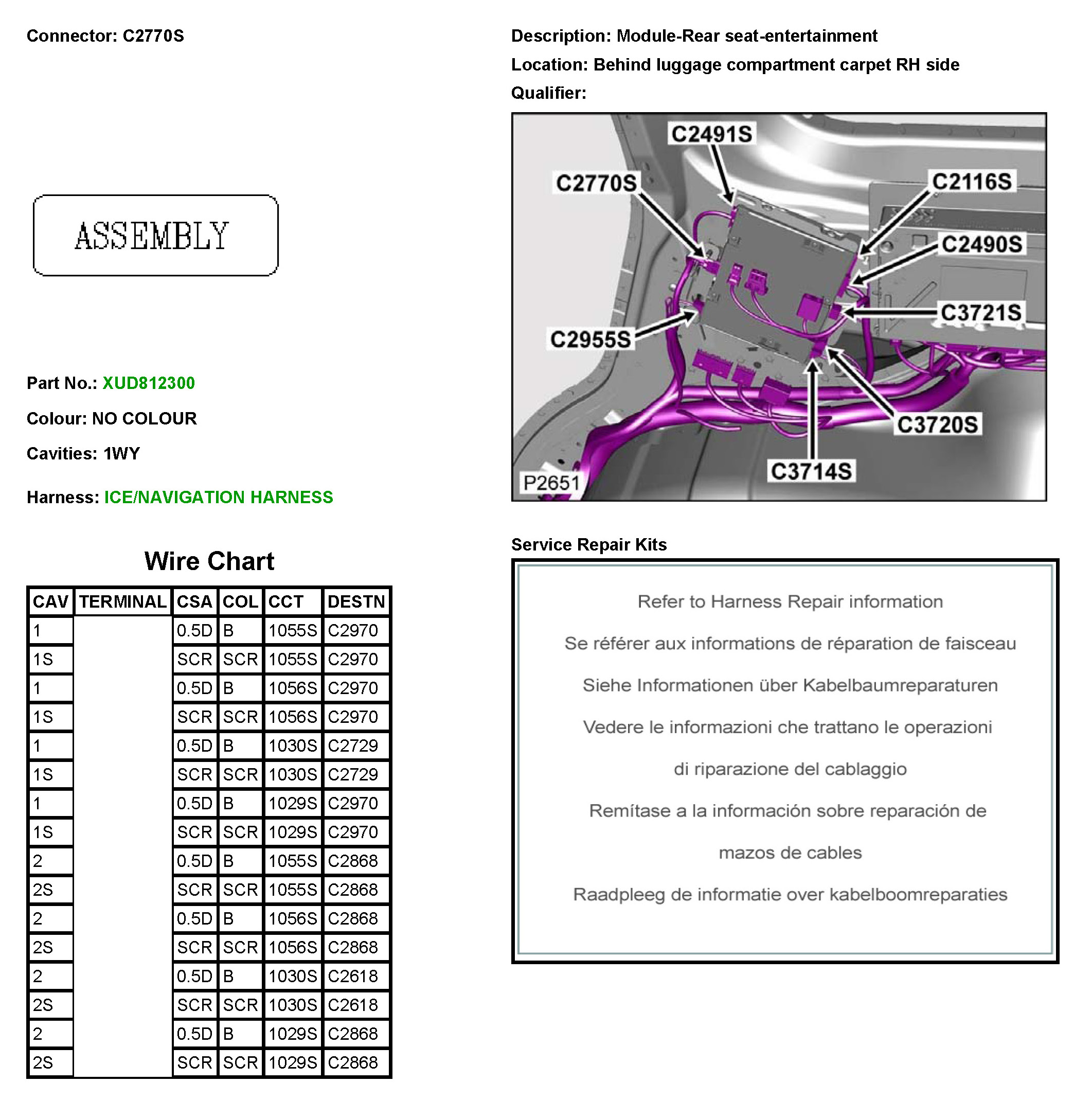 Connector: C2770S

ASSEMBLY

Part No.: XUD812300

Colour: NO COLOUR

Cavities: 1WY

Harness: ICE/NAVIGATION HARNESS

Wire Chart

| CAV | TERMINAL | CSA | COL | CCT | DESTN |
|---|---|---|---|---|---|
| 1 | | 0.5D | B | 1055S | C2970 |
| 1S | | SCR | SCR | 1055S | C2970 |
| 1 | | 0.5D | B | 1056S | C2970 |
| 1S | | SCR | SCR | 1056S | C2970 |
| 1 | | 0.5D | B | 1030S | C2729 |
| 1S | | SCR | SCR | 1030S | C2729 |
| 1 | | 0.5D | B | 1029S | C2970 |
| 1S | | SCR | SCR | 1029S | C2970 |
| 2 | | 0.5D | B | 1055S | C2868 |
| 2S | | SCR | SCR | 1055S | C2868 |
| 2 | | 0.5D | B | 1056S | C2868 |
| 2S | | SCR | SCR | 1056S | C2868 |
| 2 | | 0.5D | B | 1030S | C2618 |
| 2S | | SCR | SCR | 1030S | C2618 |
| 2 | | 0.5D | B | 1029S | C2868 |
| 2S | | SCR | SCR | 1029S | C2868 |

Description: Module-Rear seat-entertainment

Location: Behind luggage compartment carpet RH side

Qualifier:

C2491S
C2770S
C2116S
C2490S
C3721S
C2955S
C3720S
C3714S
P2651

Service Repair Kits

Refer to Harness Repair information

Se référer aux informations de réparation de faisceau

Siehe Informationen über Kabelbaumreparaturen

Vedere le informazioni che trattano le operazioni di riparazione del cablaggio

Remítase a la información sobre reparación de mazos de cables

Raadpleeg de informatie over kabelboomreparaties