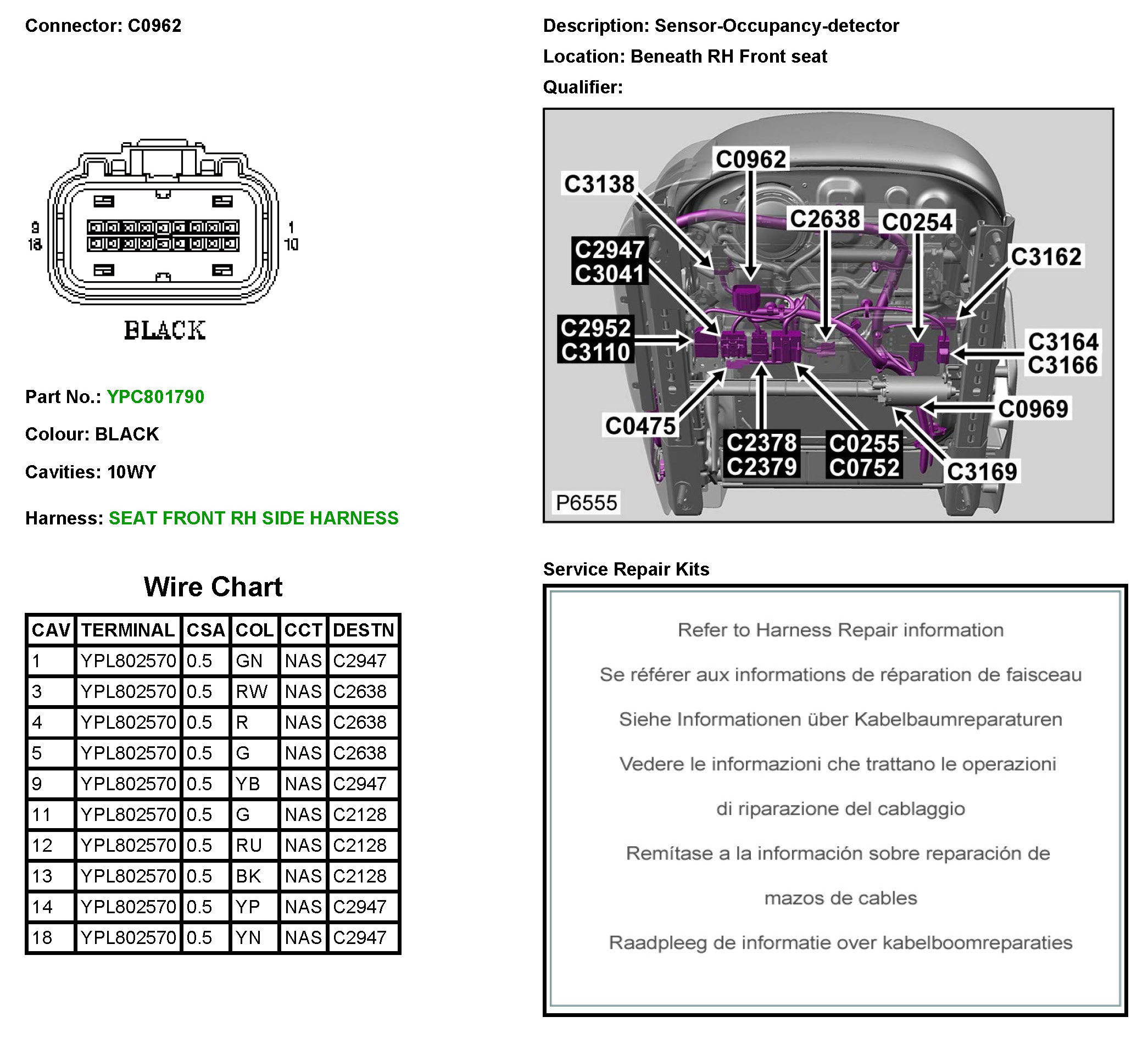 Connector: C0962

9
18
1
10

BLACK

Part No.: YPC801790

Colour: BLACK

Cavities: 10WY

Harness: SEAT FRONT RH SIDE HARNESS

Wire Chart

| CAV | TERMINAL | CSA | COL | CCT | DESTN |
|---|---|---|---|---|---|
| 1 | YPL802570 | 0.5 | GN | NAS | C2947 |
| 3 | YPL802570 | 0.5 | RW | NAS | C2638 |
| 4 | YPL802570 | 0.5 | R | NAS | C2638 |
| 5 | YPL802570 | 0.5 | G | NAS | C2638 |
| 9 | YPL802570 | 0.5 | YB | NAS | C2947 |
| 11 | YPL802570 | 0.5 | G | NAS | C2128 |
| 12 | YPL802570 | 0.5 | RU | NAS | C2128 |
| 13 | YPL802570 | 0.5 | BK | NAS | C2128 |
| 14 | YPL802570 | 0.5 | YP | NAS | C2947 |
| 18 | YPL802570 | 0.5 | YN | NAS | C2947 |

Description: Sensor-Occupancy-detector

Location: Beneath RH Front seat

Qualifier:

C0962
C3138
C2638
C0254
C2947
C3041
C3162
C2952
C3110
C3164
C3166
C0969
C0475
C2378
C2379
C0255
C0752
C3169
P6555

Service Repair Kits

Refer to Harness Repair information

Se référer aux informations de réparation de faisceau

Siehe Informationen über Kabelbaumreparaturen

Vedere le informazioni che trattano le operazioni

di riparazione del cablaggio

Remítase a la información sobre reparación de

mazos de cables

Raadpleeg de informatie over kabelboomreparaties