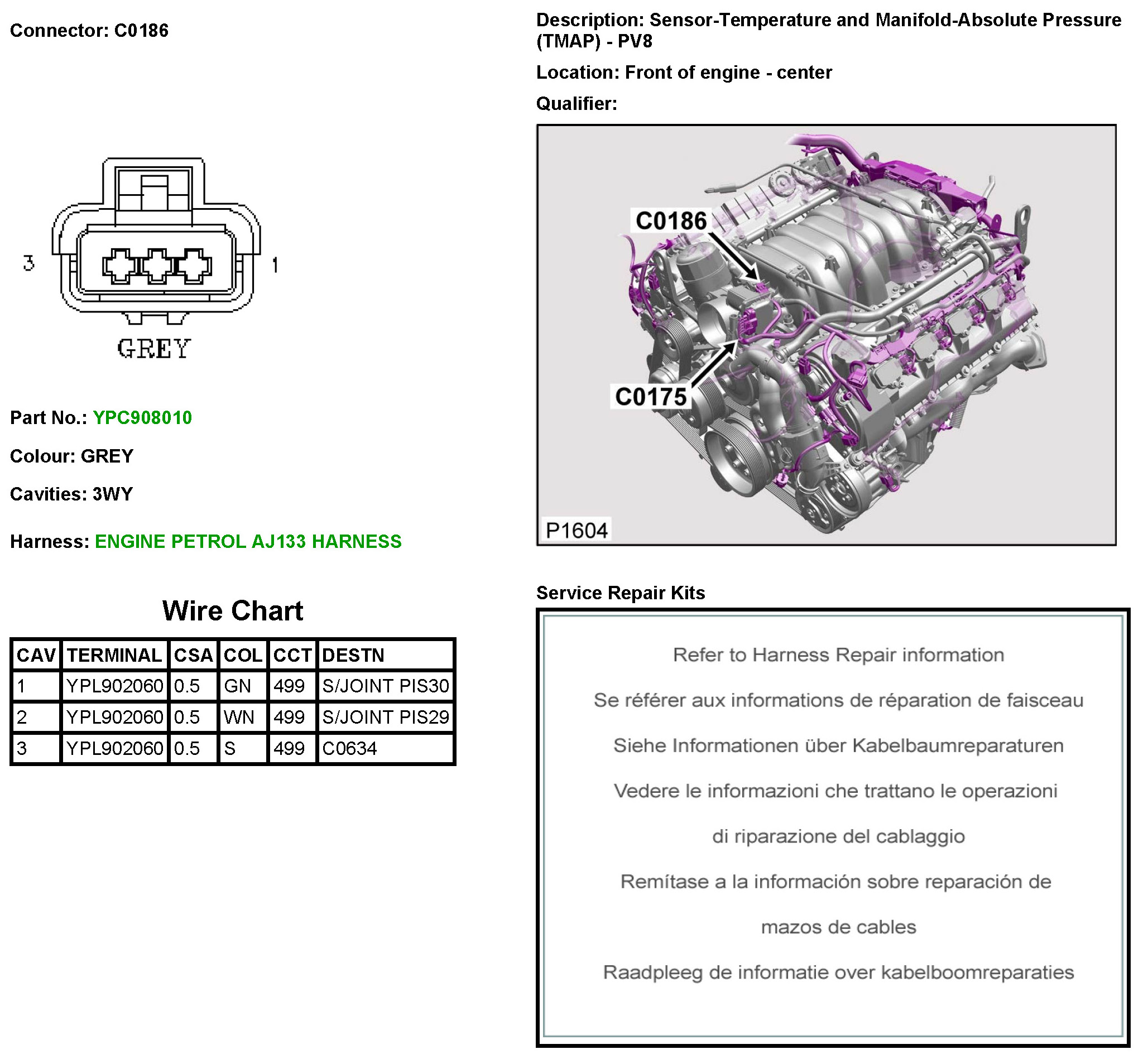 Connector: C0186

3

1

GREY

Part No.: YPC908010

Colour: GREY

Cavities: 3WY

Harness: ENGINE PETROL AJ133 HARNESS

Wire Chart

| CAV | TERMINAL | CSA | COL | CCT | DESTN |
|---|---|---|---|---|---|
| 1 | YPL902060 | 0.5 | GN | 499 | S/JOINT PIS30 |
| 2 | YPL902060 | 0.5 | WN | 499 | S/JOINT PIS29 |
| 3 | YPL902060 | 0.5 | S | 499 | C0634 |

Description: Sensor-Temperature and Manifold-Absolute Pressure (TMAP) - PV8

Location: Front of engine - center

Qualifier:

C0186

C0175

P1604

Service Repair Kits

Refer to Harness Repair information

Se référer aux informations de réparation de faisceau

Siehe Informationen über Kabelbaumreparaturen

Vedere le informazioni che trattano le operazioni

di riparazione del cablaggio

Remítase a la información sobre reparación de

mazos de cables

Raadpleeg de informatie over kabelboomreparaties