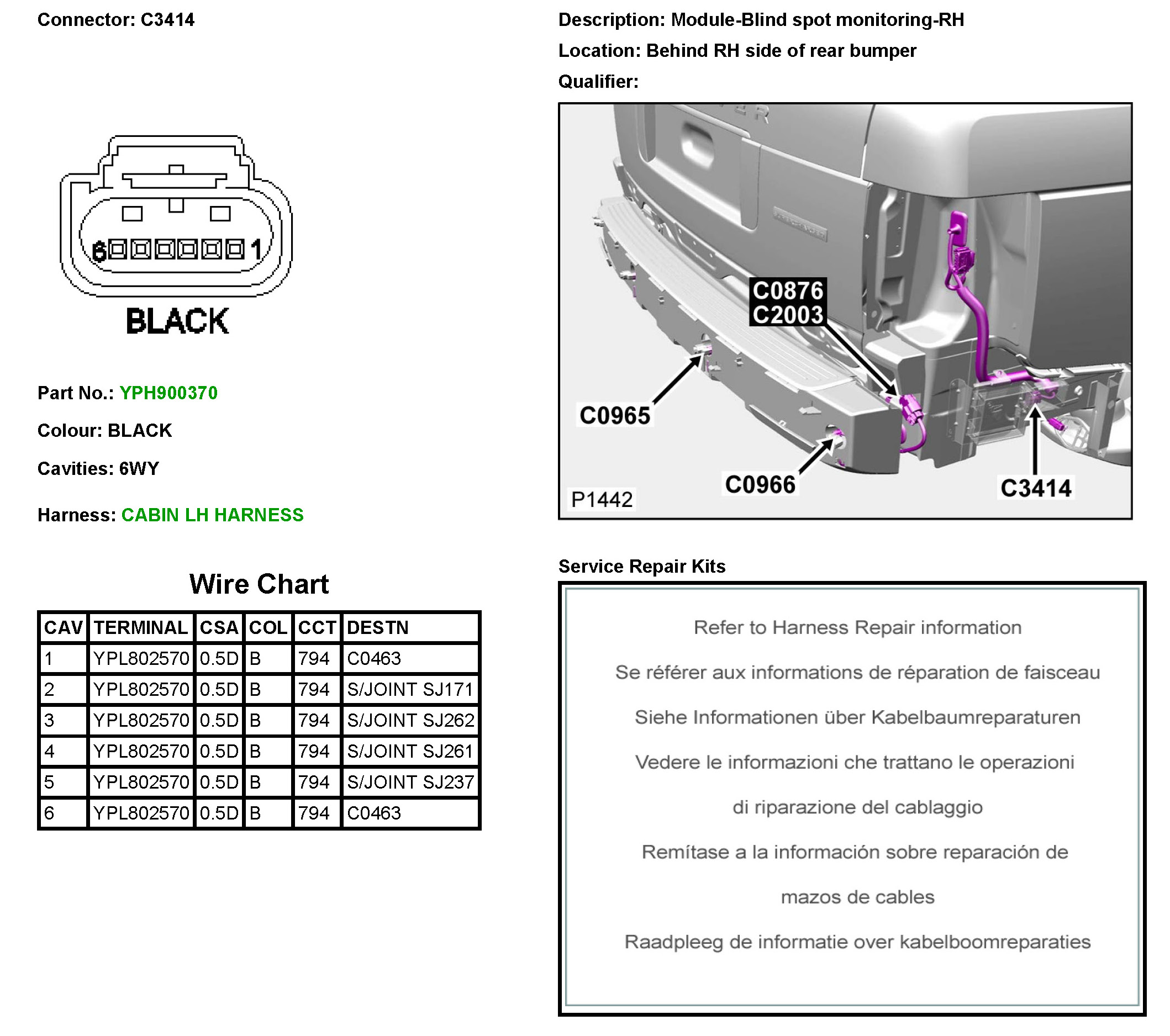 Connector: C3414

6 1

BLACK

Part No.: YPH900370

Colour: BLACK

Cavities: 6WY

Harness: CABIN LH HARNESS

Wire Chart

| CAV | TERMINAL | CSA | COL | CCT | DESTN |
|---|---|---|---|---|---|
| 1 | YPL802570 | 0.5D | B | 794 | C0463 |
| 2 | YPL802570 | 0.5D | B | 794 | S/JOINT SJ171 |
| 3 | YPL802570 | 0.5D | B | 794 | S/JOINT SJ262 |
| 4 | YPL802570 | 0.5D | B | 794 | S/JOINT SJ261 |
| 5 | YPL802570 | 0.5D | B | 794 | S/JOINT SJ237 |
| 6 | YPL802570 | 0.5D | B | 794 | C0463 |

Description: Module-Blind spot monitoring-RH

Location: Behind RH side of rear bumper

Qualifier:

C0876
C2003

C0965

C0966

C3414

P1442

Service Repair Kits

Refer to Harness Repair information

Se référer aux informations de réparation de faisceau

Siehe Informationen über Kabelbaumreparaturen

Vedere le informazioni che trattano le operazioni di riparazione del cablaggio

Remítase a la información sobre reparación de mazos de cables

Raadpleeg de informatie over kabelboomreparaties