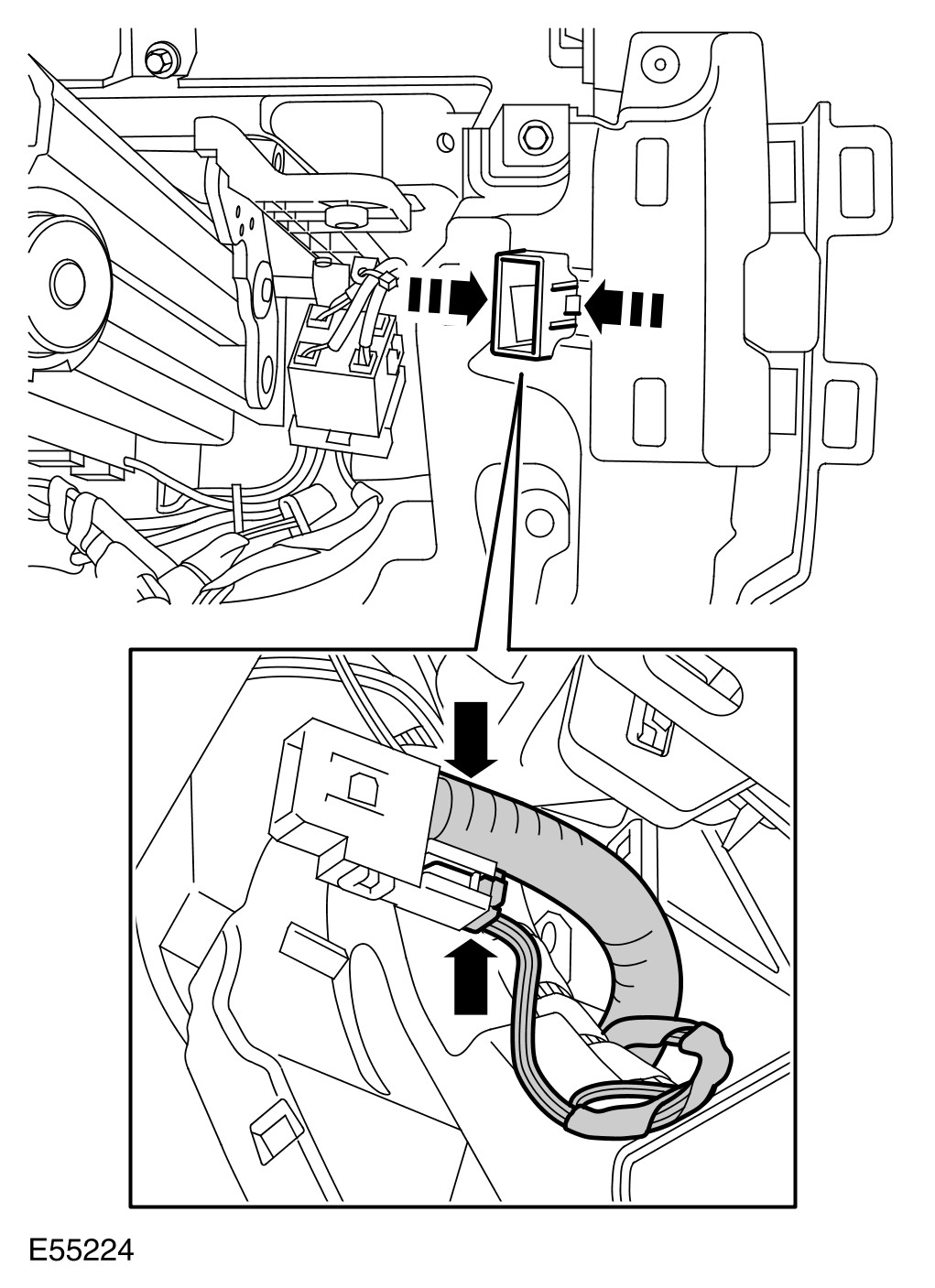 E55224