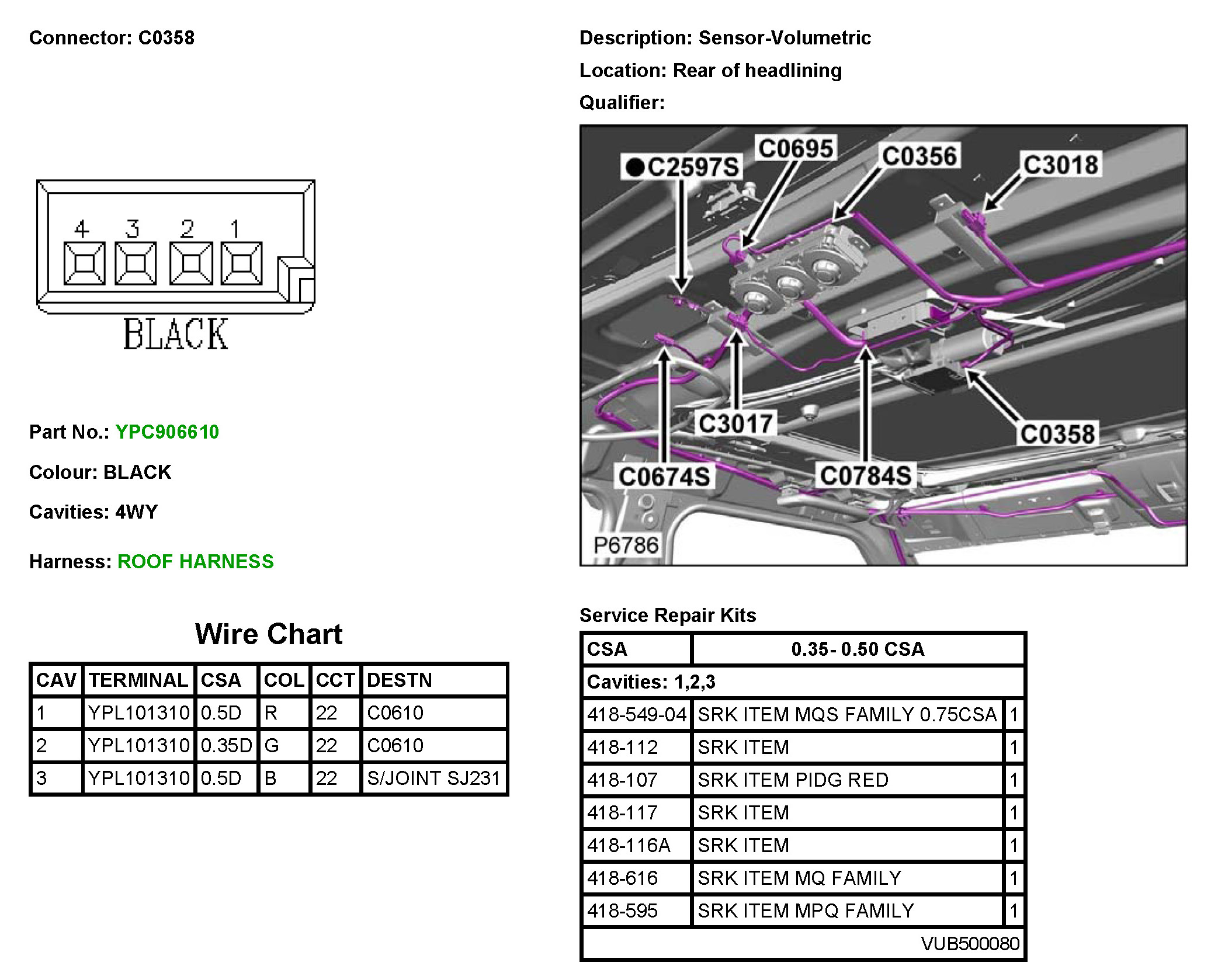 Connector: C0358

4 3 2 1

BLACK

Part No.: YPC906610

Colour: BLACK

Cavities: 4WY

Harness: ROOF HARNESS

Wire Chart

| CAV | TERMINAL | CSA | COL | CCT | DESTN |
|---|---|---|---|---|---|
| 1 | YPL101310 | 0.5D | R | 22 | C0610 |
| 2 | YPL101310 | 0.35D | G | 22 | C0610 |
| 3 | YPL101310 | 0.5D | B | 22 | S/JOINT SJ231 |

Description: Sensor-Volumetric

Location: Rear of headlining

Qualifier:

C2597S
C0695
C0356
C3018
C3017
C0358
C0674S
C0784S
P6786

Service Repair Kits

| CSA | 0.35- 0.50 CSA | |
|---|---|---|
| Cavities: 1,2,3 | | |
| 418-549-04 | SRK ITEM MQS FAMILY 0.75CSA | 1 |
| 418-112 | SRK ITEM | 1 |
| 418-107 | SRK ITEM PIDG RED | 1 |
| 418-117 | SRK ITEM | 1 |
| 418-116A | SRK ITEM | 1 |
| 418-616 | SRK ITEM MQ FAMILY | 1 |
| 418-595 | SRK ITEM MPQ FAMILY | 1 |
| | VUB500080 | |