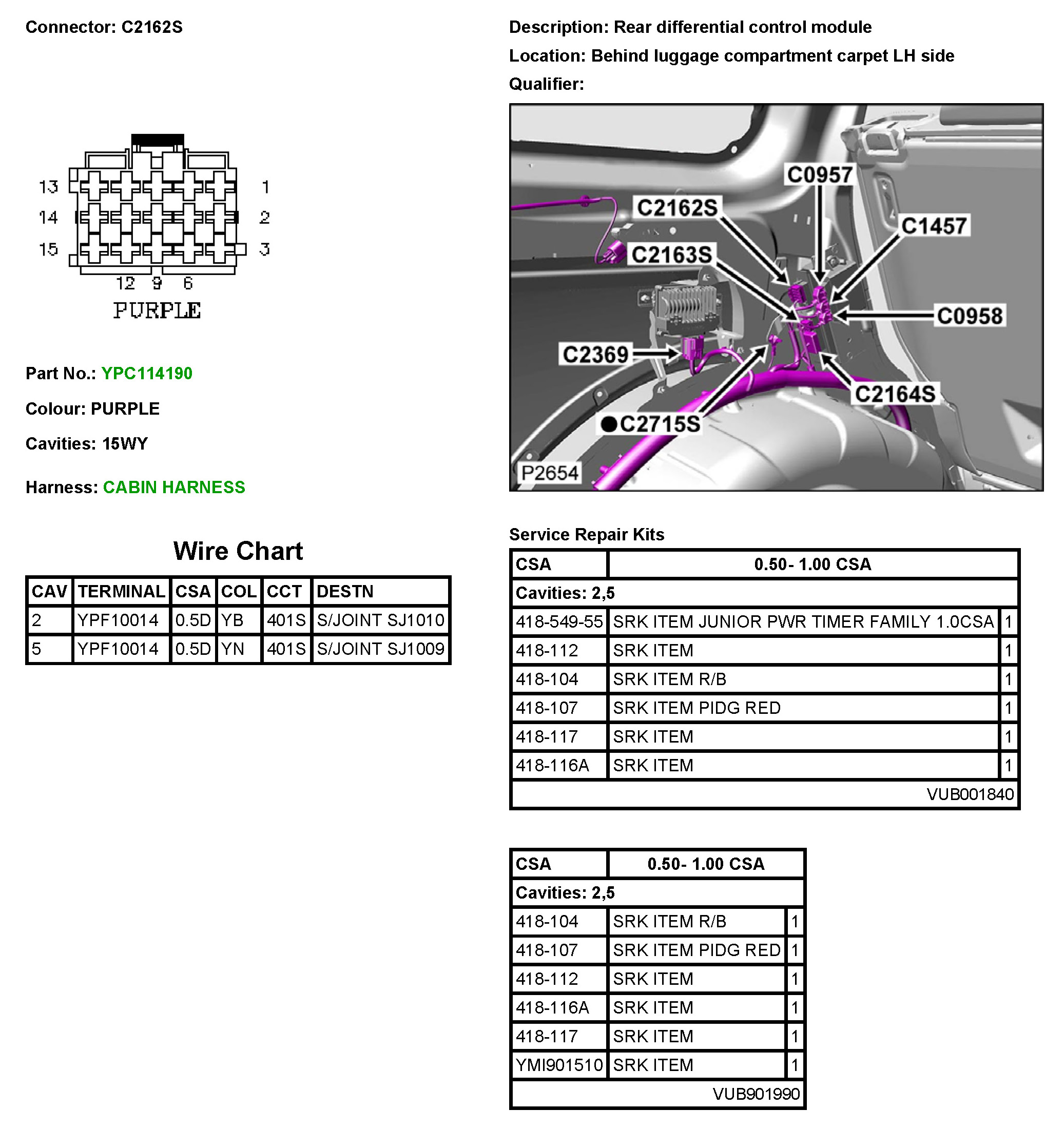 Connector: C2162S

13 14 15 1 2 3 12 9 6

PURPLE

Part No.: YPC114190

Colour: PURPLE

Cavities: 15WY

Harness: CABIN HARNESS

Wire Chart

| CAV | TERMINAL | CSA | COL | CCT | DESTN |
|---|---|---|---|---|---|
| 2 | YPF10014 | 0.5D | YB | 401S | S/JOINT SJ1010 |
| 5 | YPF10014 | 0.5D | YN | 401S | S/JOINT SJ1009 |

Description: Rear differential control module

Location: Behind luggage compartment carpet LH side

Qualifier:

C0957
C2162S
C1457
C2163S
C0958
C2369
C2164S
C2715S
P2654

Service Repair Kits

| CSA | 0.50- 1.00 CSA | |
|---|---|---|
| Cavities: 2,5 | | |
| 418-549-55 | SRK ITEM JUNIOR PWR TIMER FAMILY 1.0CSA | 1 |
| 418-112 | SRK ITEM | 1 |
| 418-104 | SRK ITEM R/B | 1 |
| 418-107 | SRK ITEM PIDG RED | 1 |
| 418-117 | SRK ITEM | 1 |
| 418-116A | SRK ITEM | 1 |
| | VUB001840 | |

| CSA | 0.50- 1.00 CSA | |
|---|---|---|
| Cavities: 2,5 | | |
| 418-104 | SRK ITEM R/B | 1 |
| 418-107 | SRK ITEM PIDG RED | 1 |
| 418-112 | SRK ITEM | 1 |
| 418-116A | SRK ITEM | 1 |
| 418-117 | SRK ITEM | 1 |
| YMI901510 | SRK ITEM | 1 |
| | VUB901990 | |