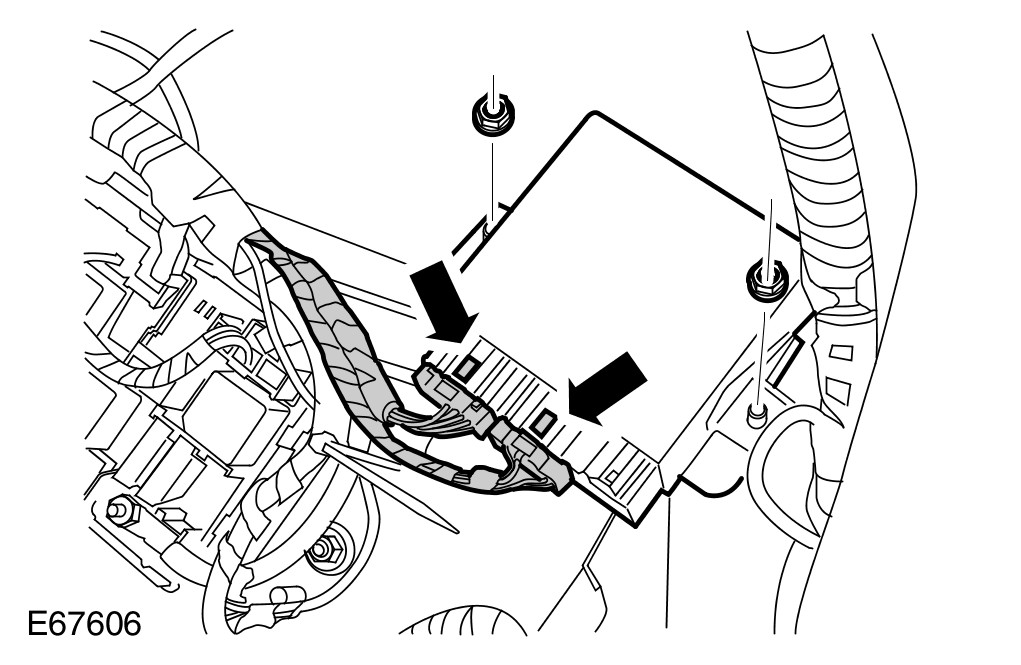 E67606