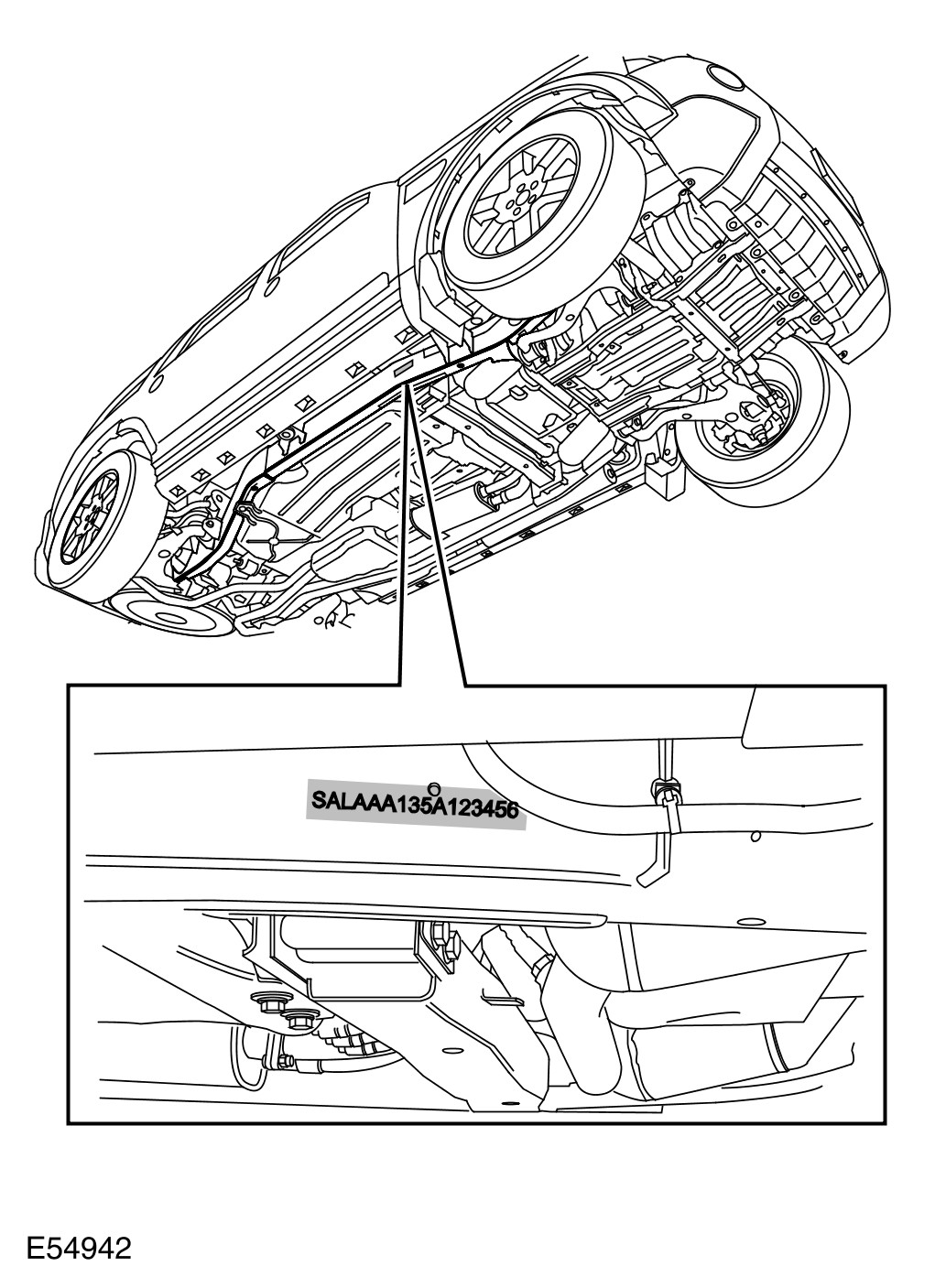 SALAAA135A123456

E54942