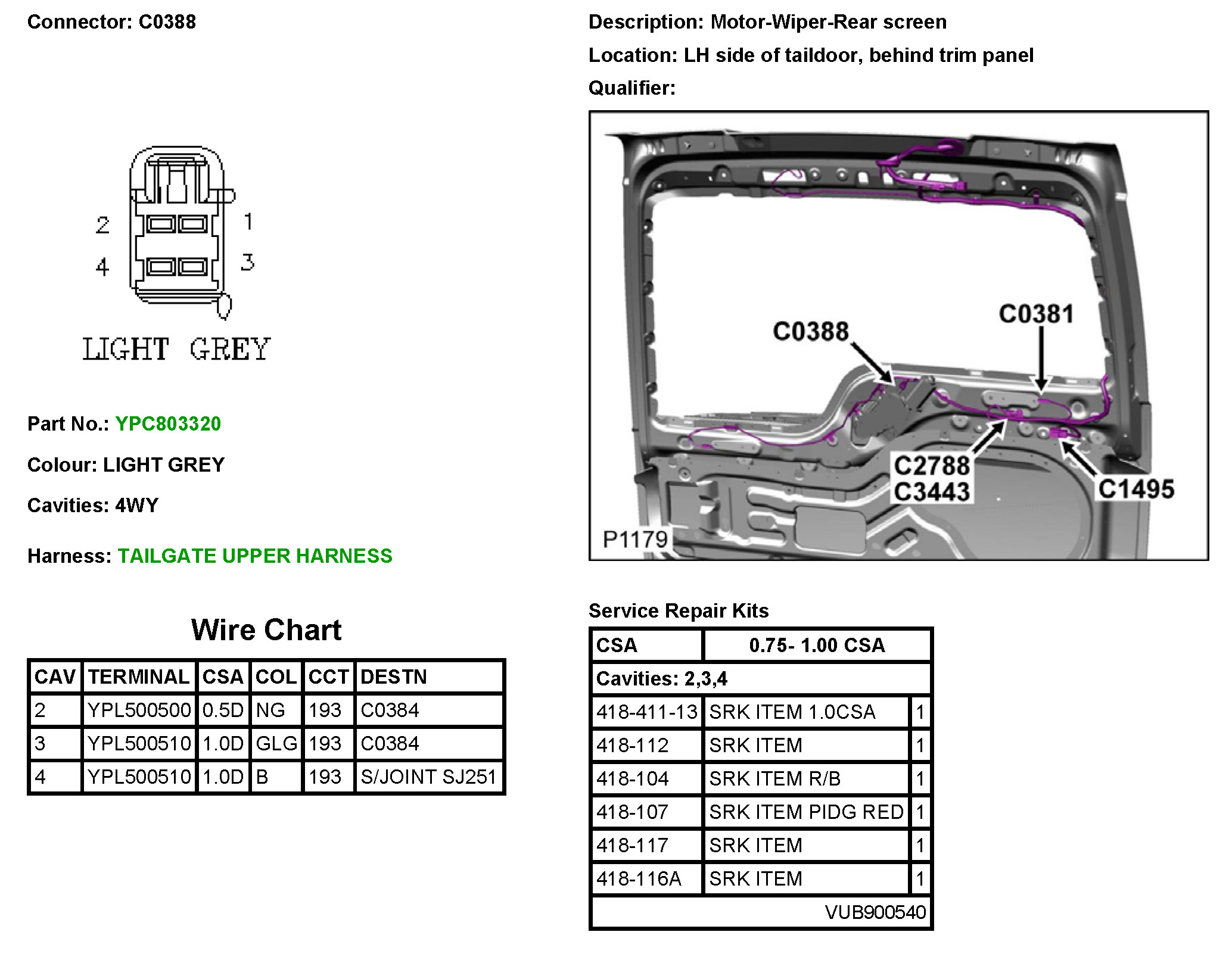 Connector: C0388

2 1
4 3

LIGHT GREY

Part No.: YPC803320

Colour: LIGHT GREY

Cavities: 4WY

Harness: TAILGATE UPPER HARNESS

Wire Chart

| CAV | TERMINAL | CSA | COL | CCT | DESTN |
|---|---|---|---|---|---|
| 2 | YPL500500 | 0.5D | NG | 193 | C0384 |
| 3 | YPL500510 | 1.0D | GLG | 193 | C0384 |
| 4 | YPL500510 | 1.0D | B | 193 | S/JOINT SJ251 |

Description: Motor-Wiper-Rear screen

Location: LH side of taildoor, behind trim panel

Qualifier:

C0388
C0381
C2788
C3443
C1495
P1179

Service Repair Kits

| CSA | 0.75- 1.00 CSA | |
|---|---|---|
| Cavities: 2,3,4 | | |
| 418-411-13 | SRK ITEM 1.0CSA | 1 |
| 418-112 | SRK ITEM | 1 |
| 418-104 | SRK ITEM R/B | 1 |
| 418-107 | SRK ITEM PIDG RED | 1 |
| 418-117 | SRK ITEM | 1 |
| 418-116A | SRK ITEM | 1 |
| | VUB900540 | |