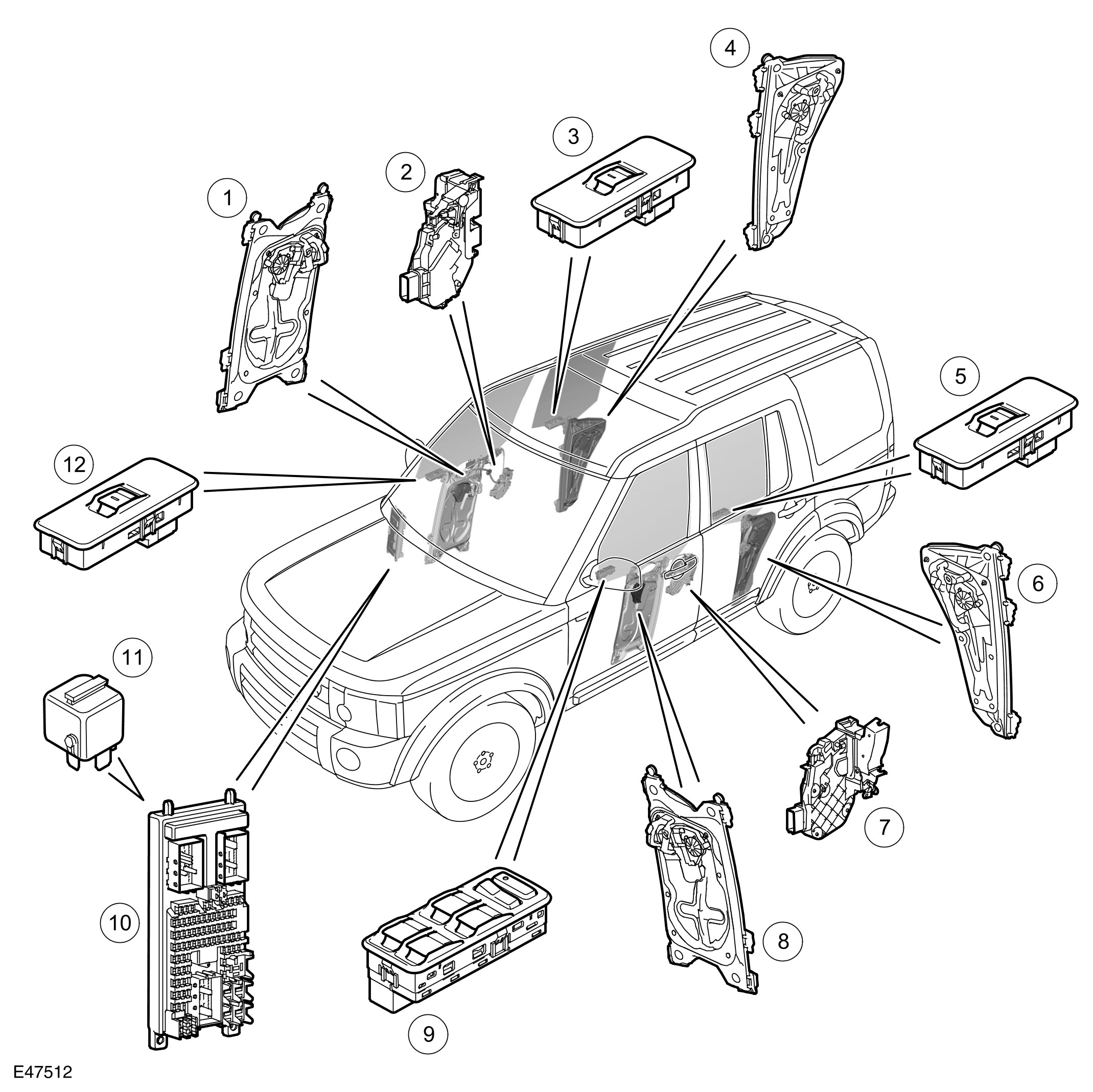 4
3
2
1
5
12
6
11
7
10
8
9
E47512