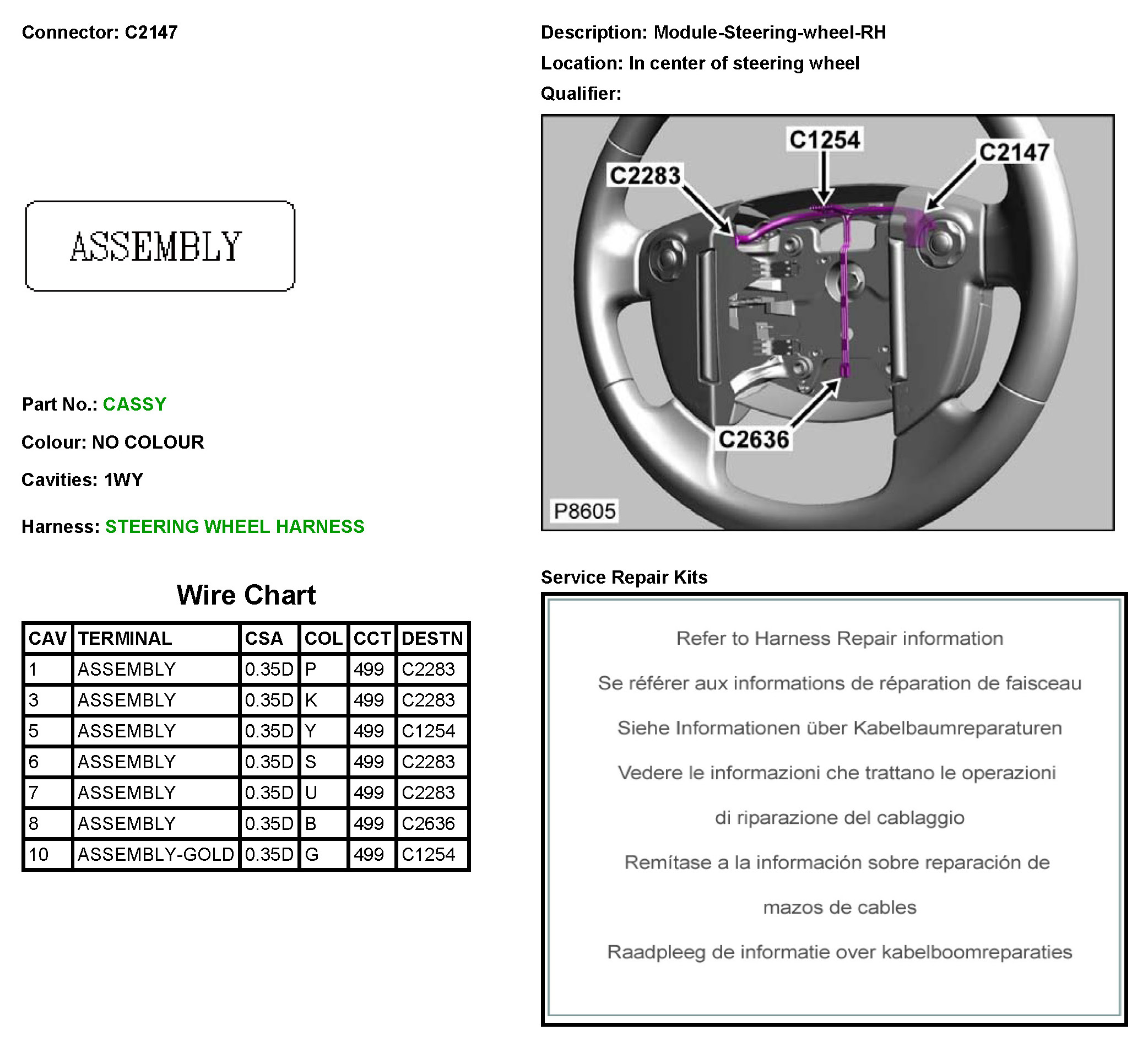 Connector: C2147

ASSEMBLY

Part No.: CASSY

Colour: NO COLOUR

Cavities: 1WY

Harness: STEERING WHEEL HARNESS

Wire Chart

| CAV | TERMINAL | CSA | COL | CCT | DESTN |
|---|---|---|---|---|---|
| 1 | ASSEMBLY | 0.35D | P | 499 | C2283 |
| 3 | ASSEMBLY | 0.35D | K | 499 | C2283 |
| 5 | ASSEMBLY | 0.35D | Y | 499 | C1254 |
| 6 | ASSEMBLY | 0.35D | S | 499 | C2283 |
| 7 | ASSEMBLY | 0.35D | U | 499 | C2283 |
| 8 | ASSEMBLY | 0.35D | B | 499 | C2636 |
| 10 | ASSEMBLY-GOLD | 0.35D | G | 499 | C1254 |

Description: Module-Steering-wheel-RH

Location: In center of steering wheel

Qualifier:

C1254
C2147
C2283
C2636
P8605

Service Repair Kits

Refer to Harness Repair information

Se référer aux informations de réparation de faisceau

Siehe Informationen über Kabelbaumreparaturen

Vedere le informazioni che trattano le operazioni di riparazione del cablaggio

Remítase a la información sobre reparación de mazos de cables

Raadpleeg de informatie over kabelboomreparaties