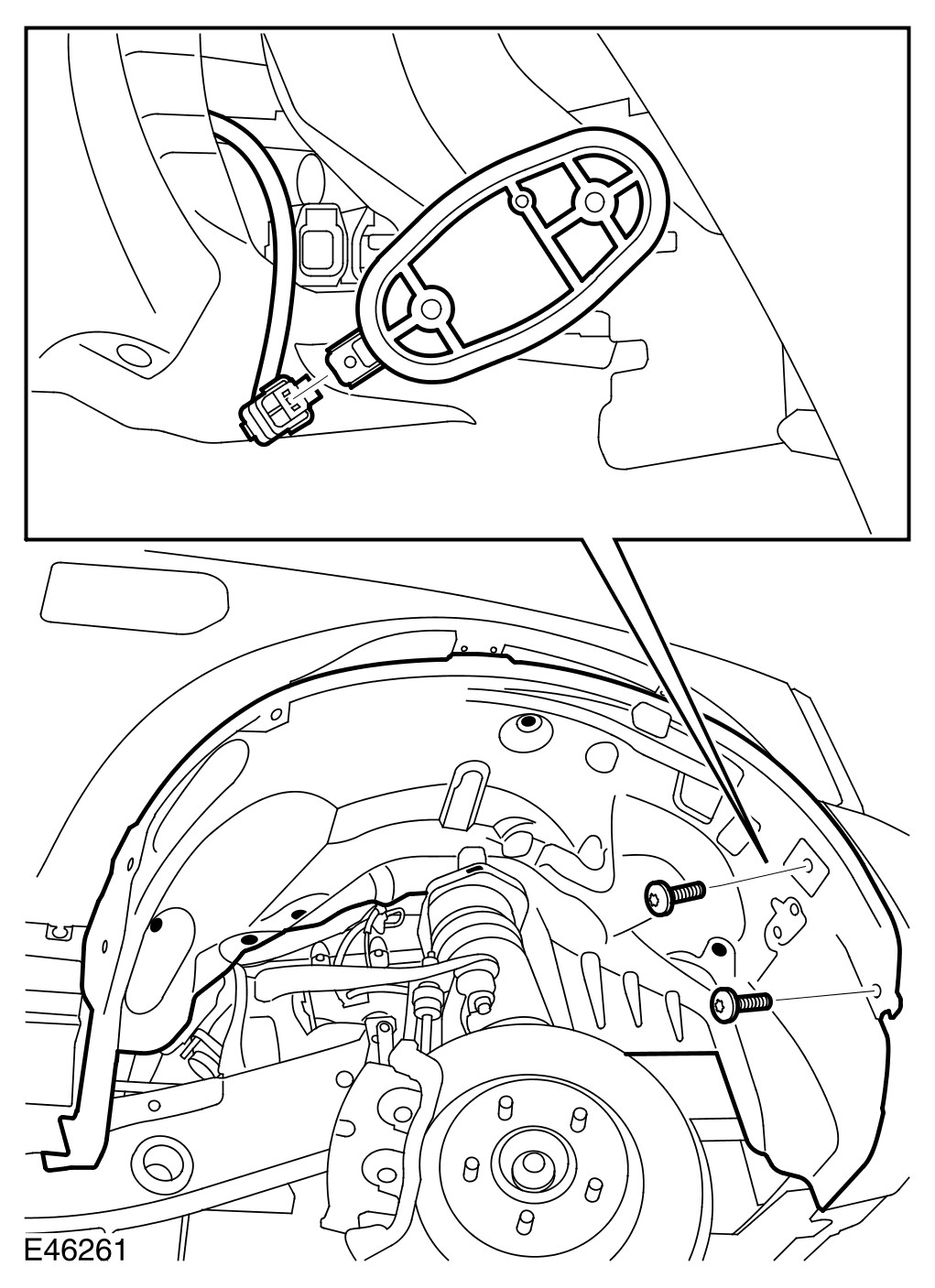 E46261